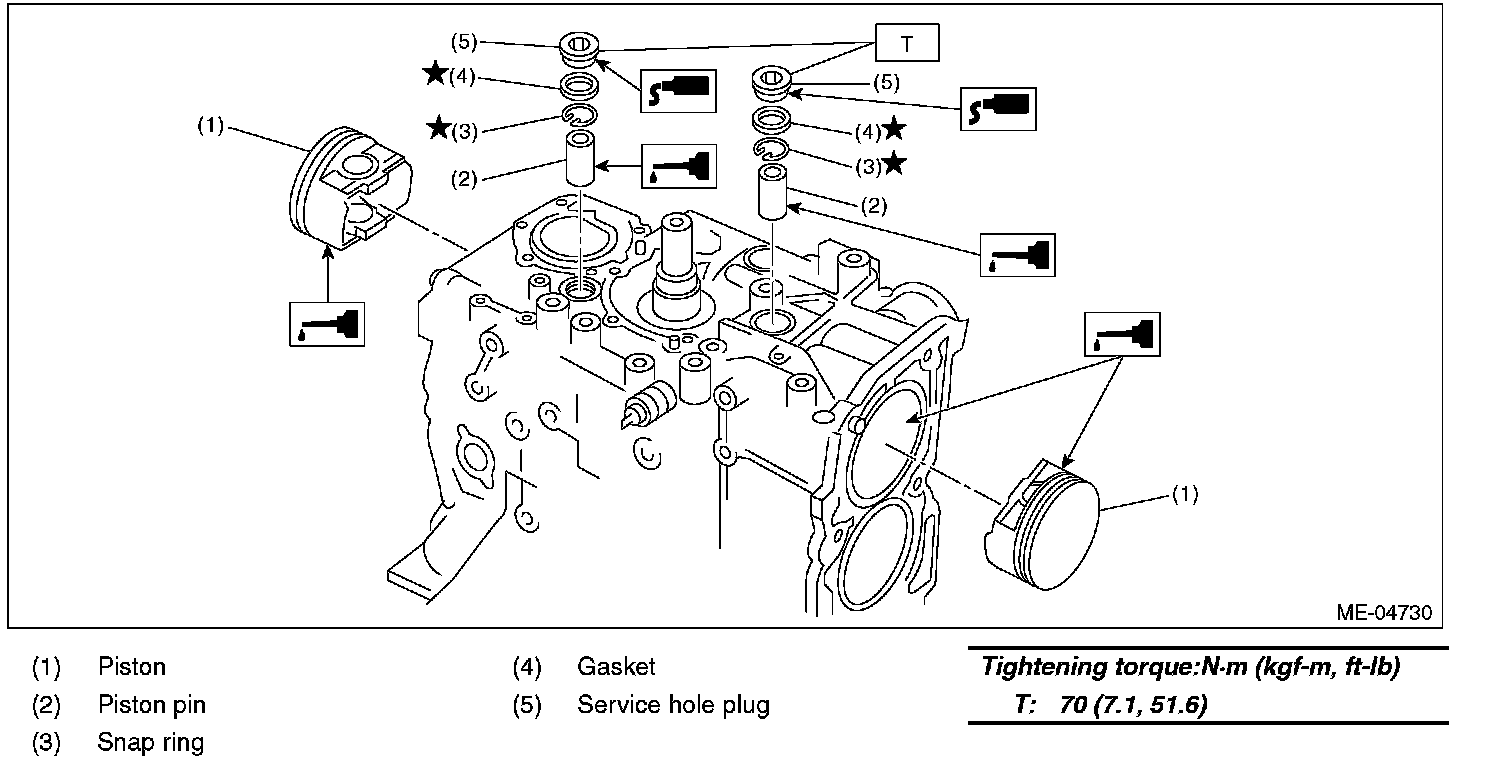 (5)
★(4)
★(3)
(2)
(1)
T
(5)
(4)★
(3)★
(2)
(1)
ME-04730

(1) Piston
(2) Piston pin
(3) Snap ring
(4) Gasket
(5) Service hole plug

Tightening torque:N·m (kgf-m, ft-lb)
T: 70 (7.1, 51.6)