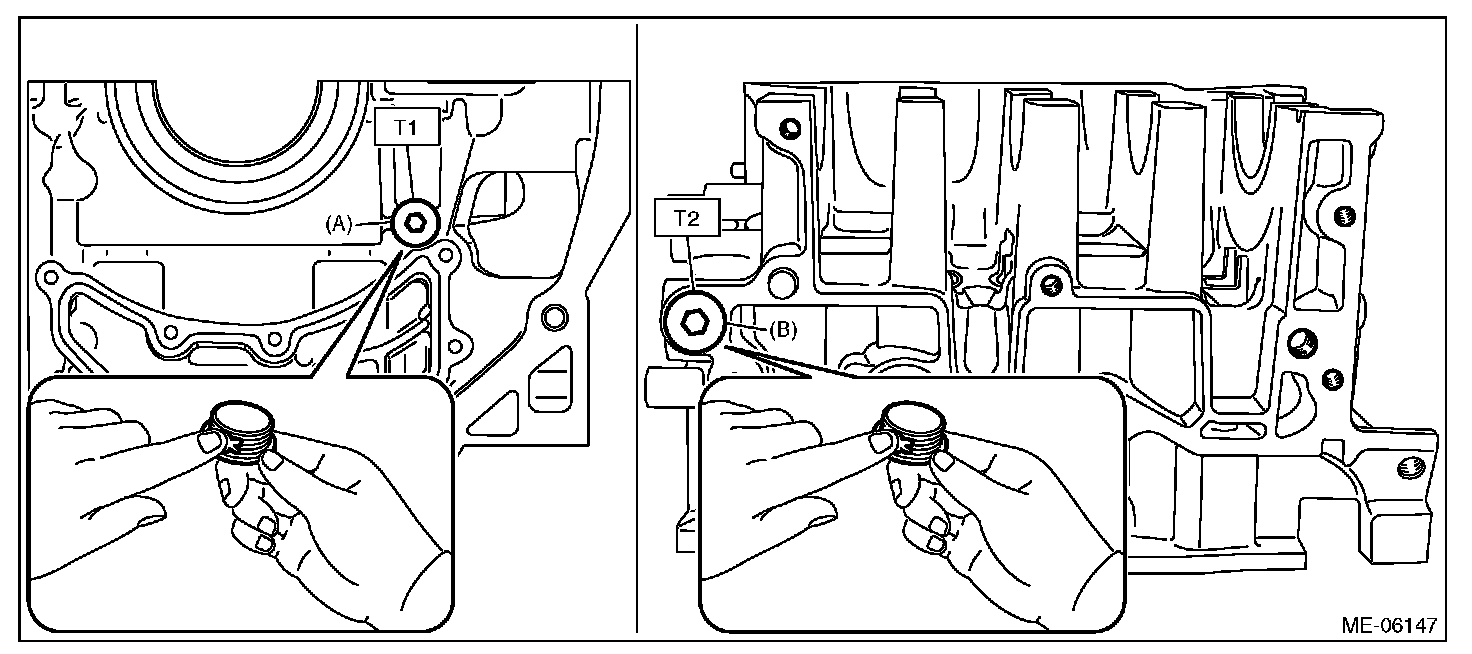 T1
(A)
T2
(B)
ME-06147