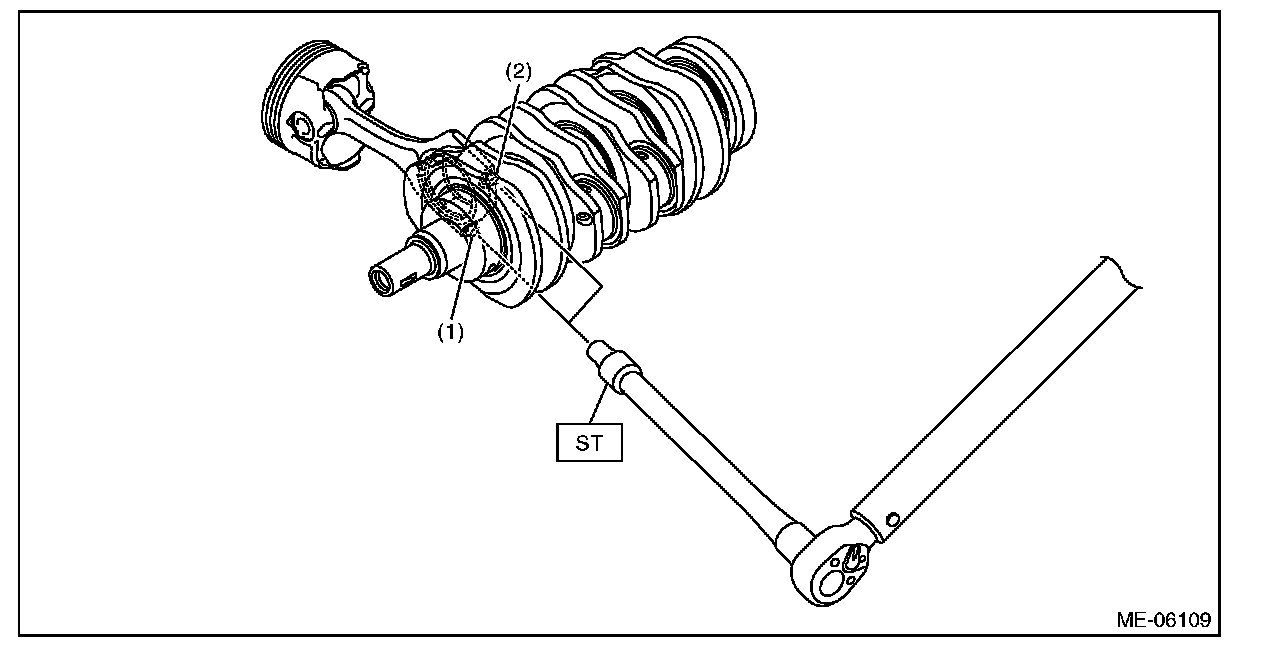 (2)
(1)
ST
ME-06109