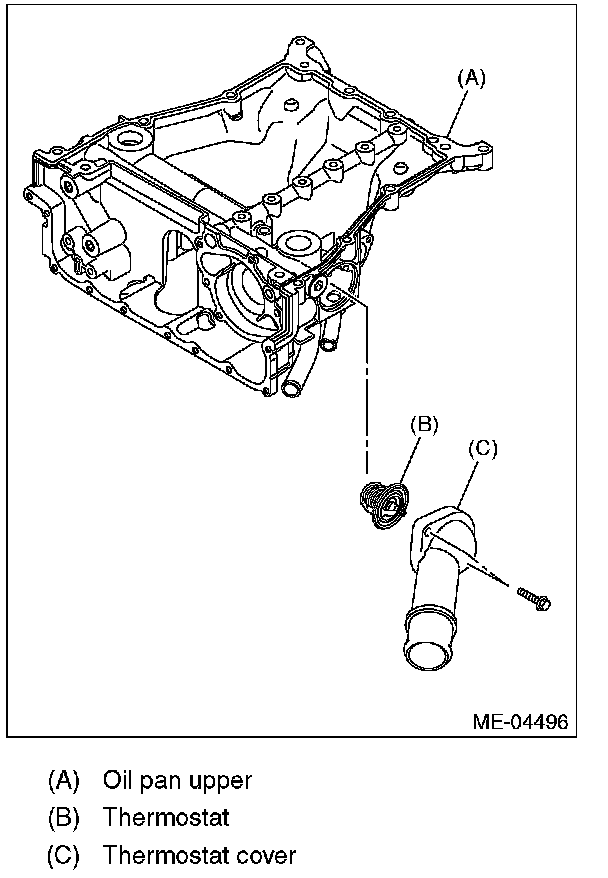 (A)

(B)

(C)

ME-04496

(A) Oil pan upper
(B) Thermostat
(C) Thermostat cover