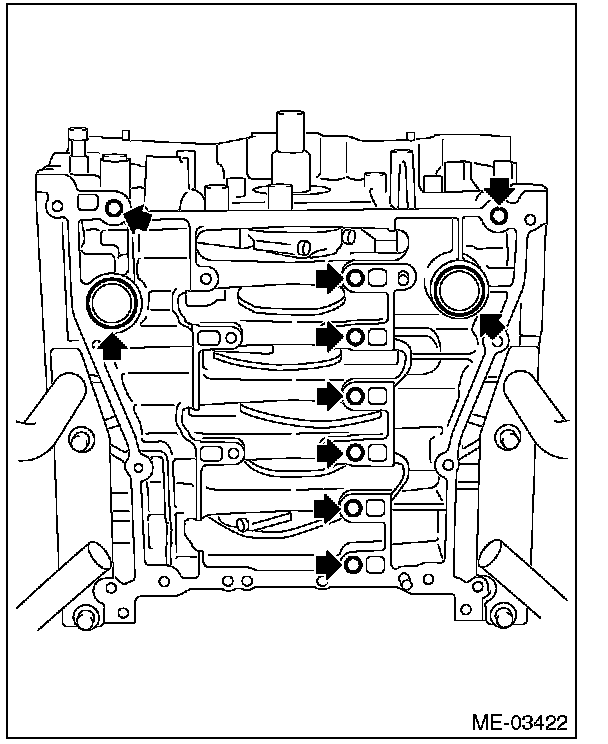 ME-03422