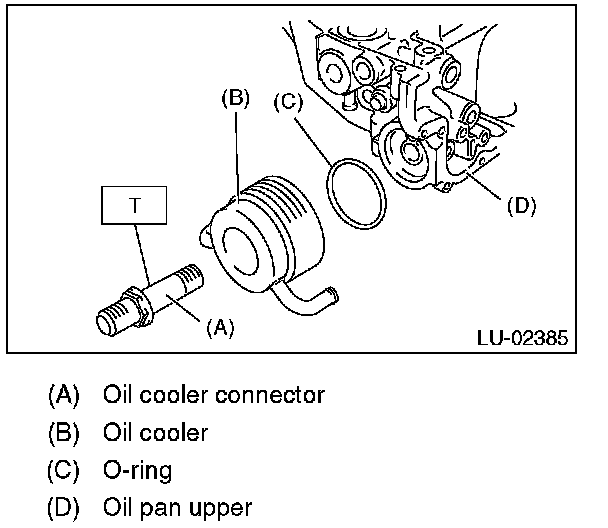 (B)
(C)
T
(D)
(A)
LU-02385

(A) Oil cooler connector
(B) Oil cooler
(C) O-ring
(D) Oil pan upper