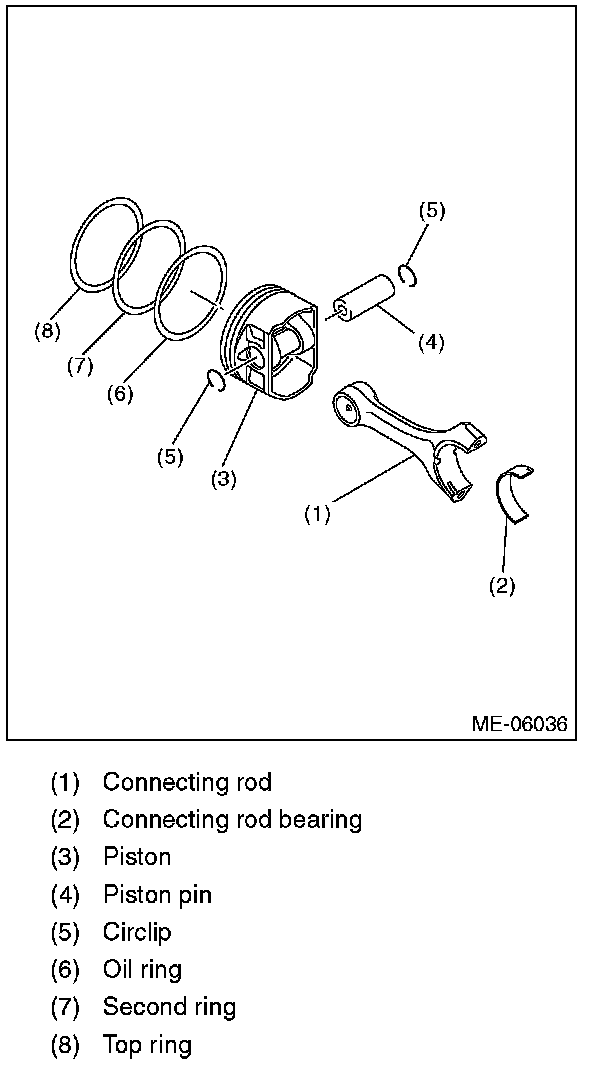 (5)
(8)
(7)
(6)
(4)
(5)
(3)
(1)
(2)
ME-06036

(1) Connecting rod
(2) Connecting rod bearing
(3) Piston
(4) Piston pin
(5) Circlip
(6) Oil ring
(7) Second ring
(8) Top ring