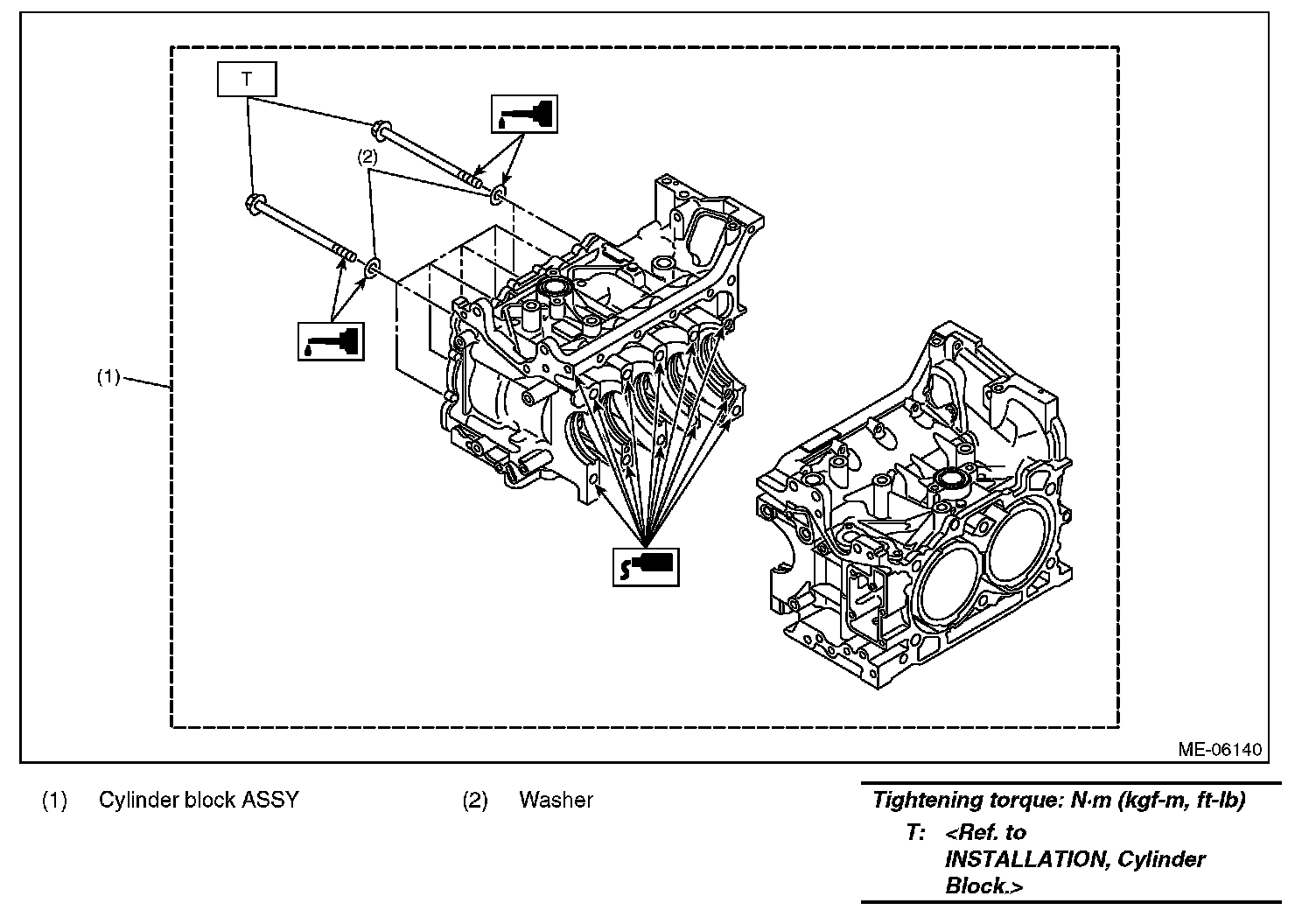 T

(2)

(1)

ME-06140

(1) Cylinder block ASSY

(2) Washer

Tightening torque: N·m (kgf-m, ft-lb)

T: <Ref. to INSTALLATION, Cylinder Block.>