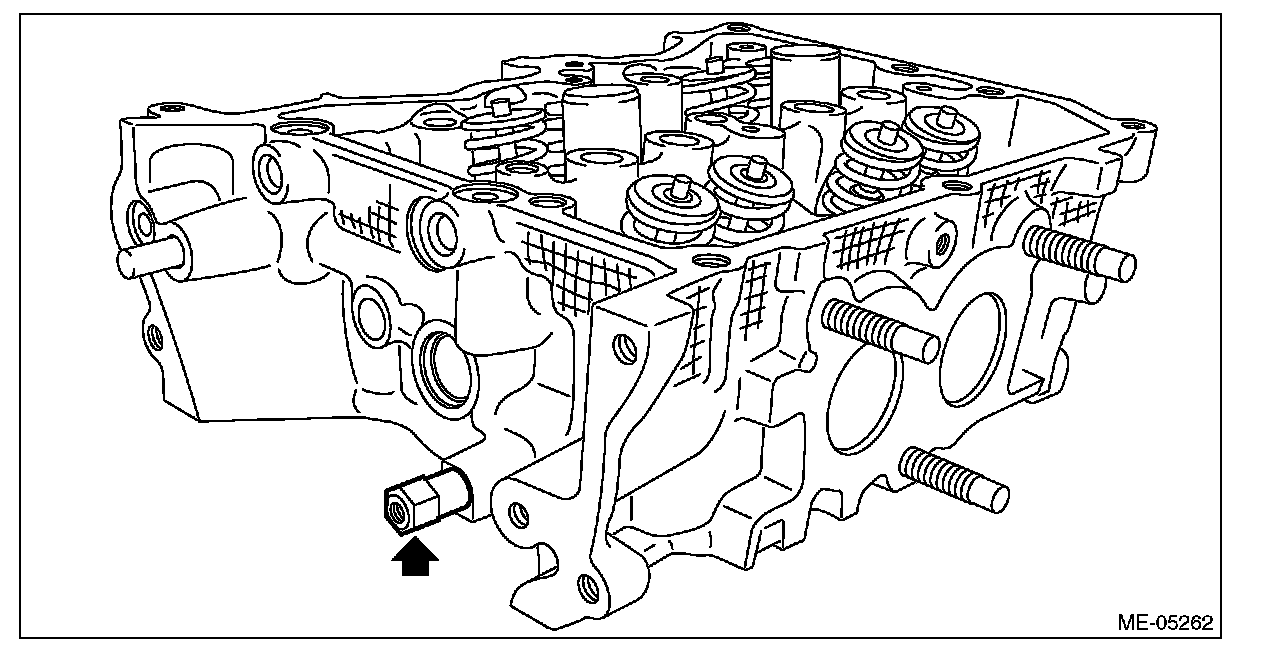 ME-05262