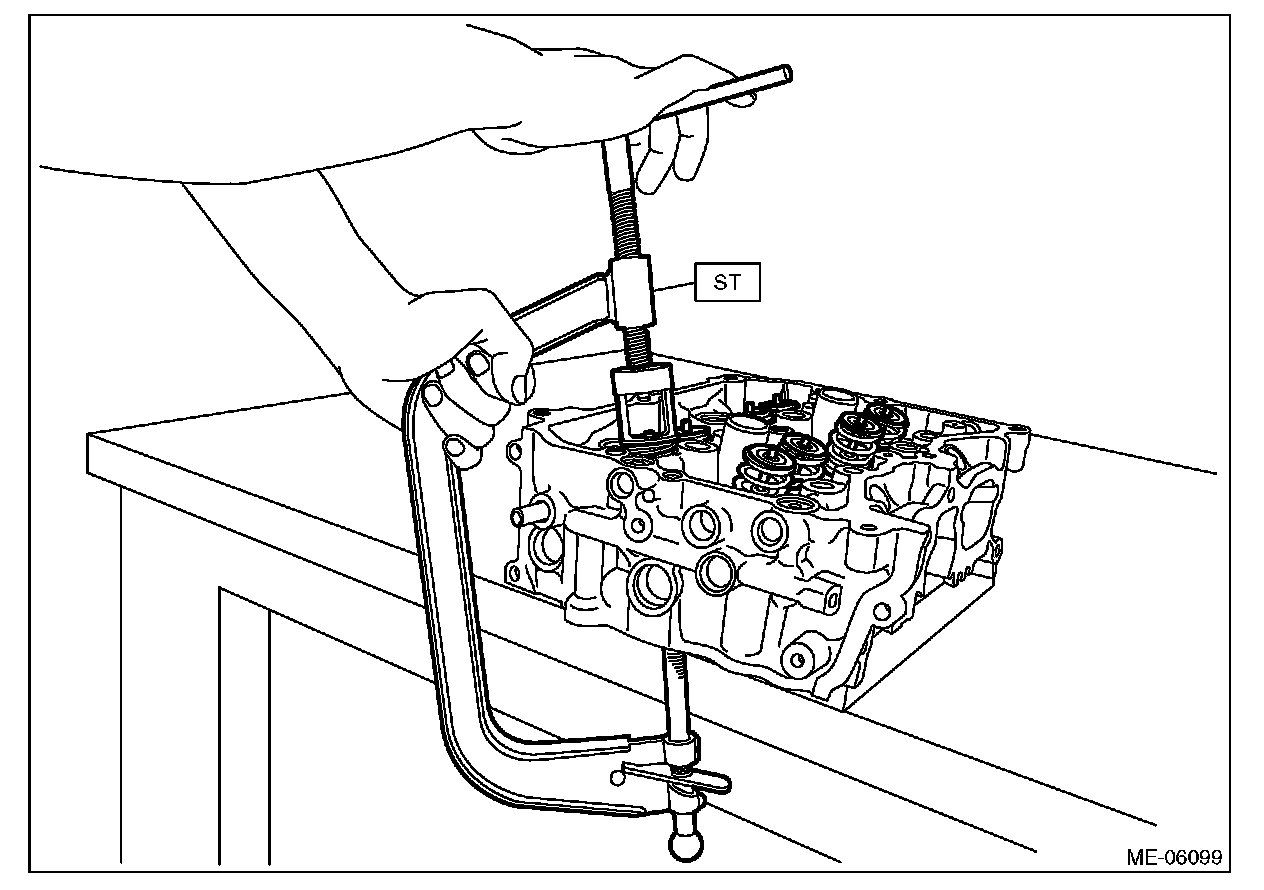 ST

ME-06099