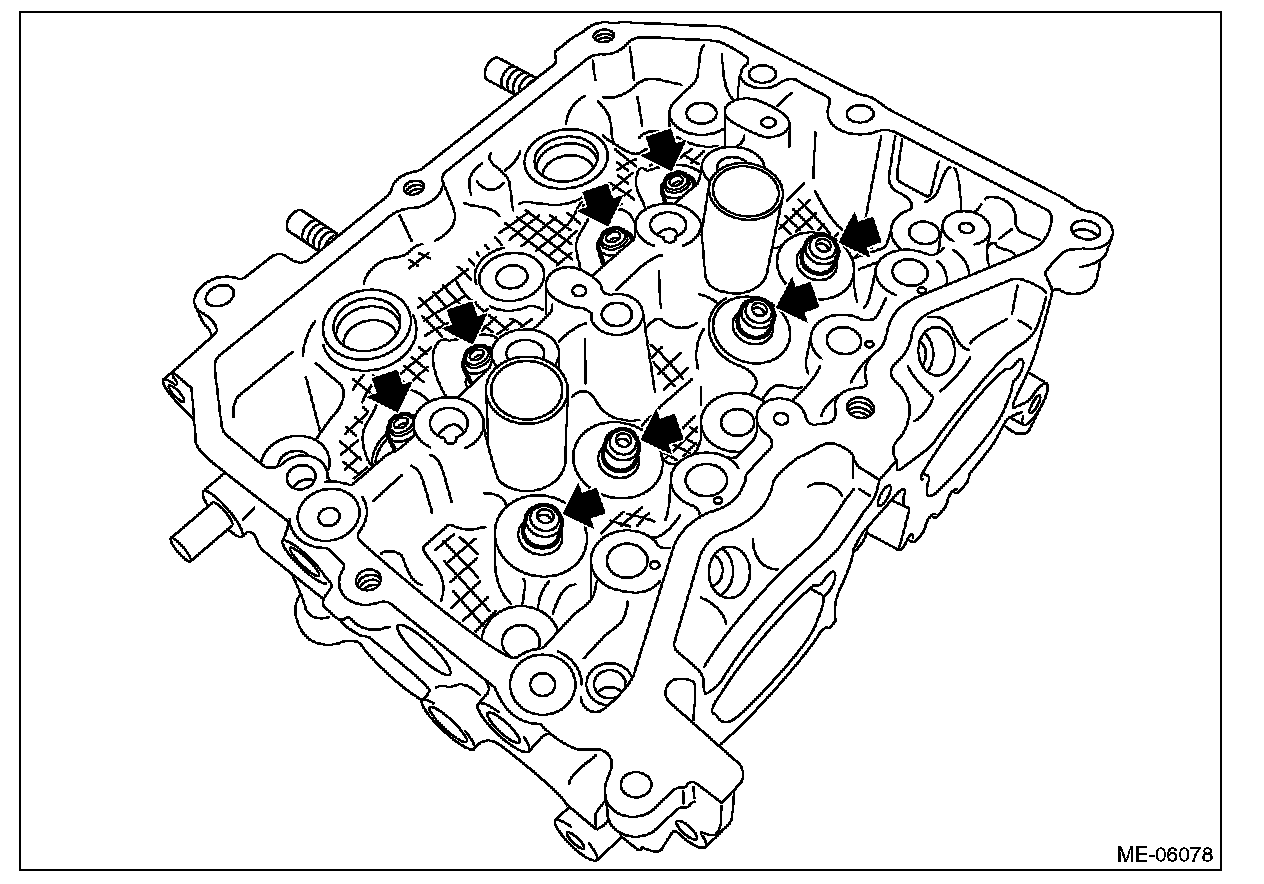 ME-06078