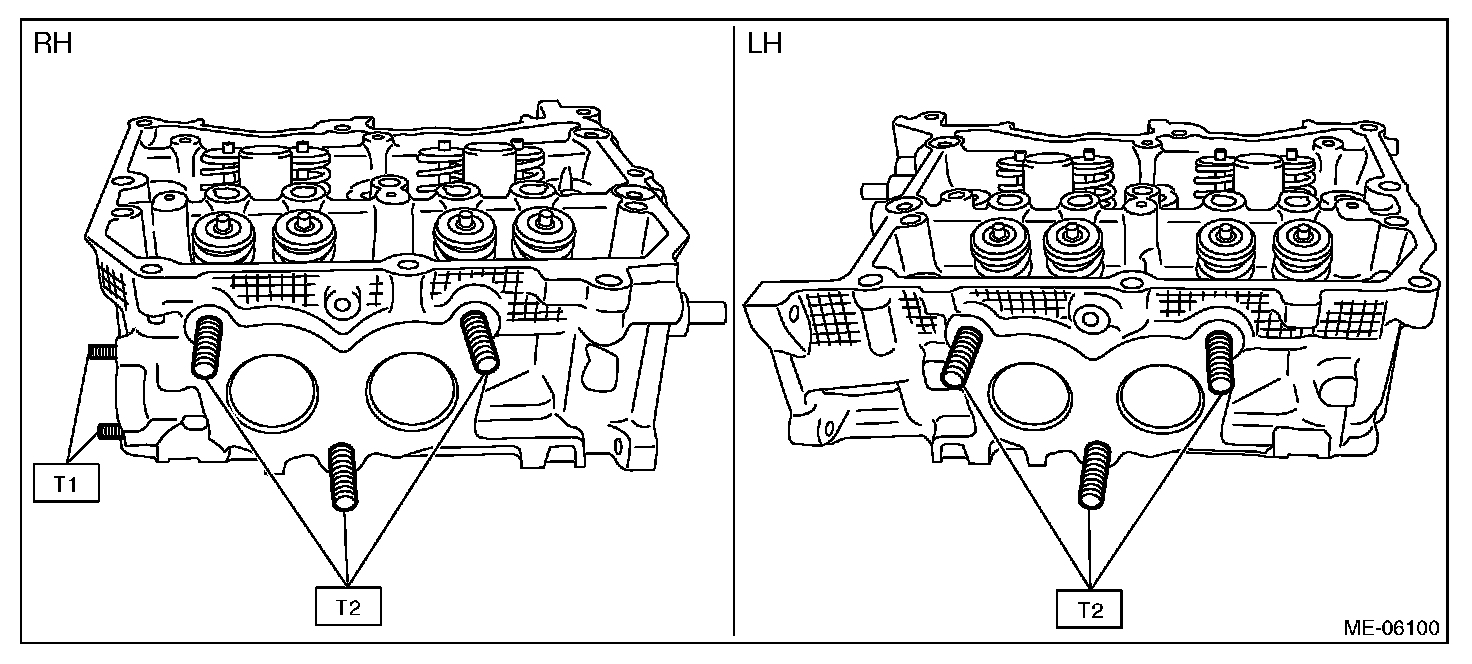 RH

T1

T2

LH

T2

ME-06100