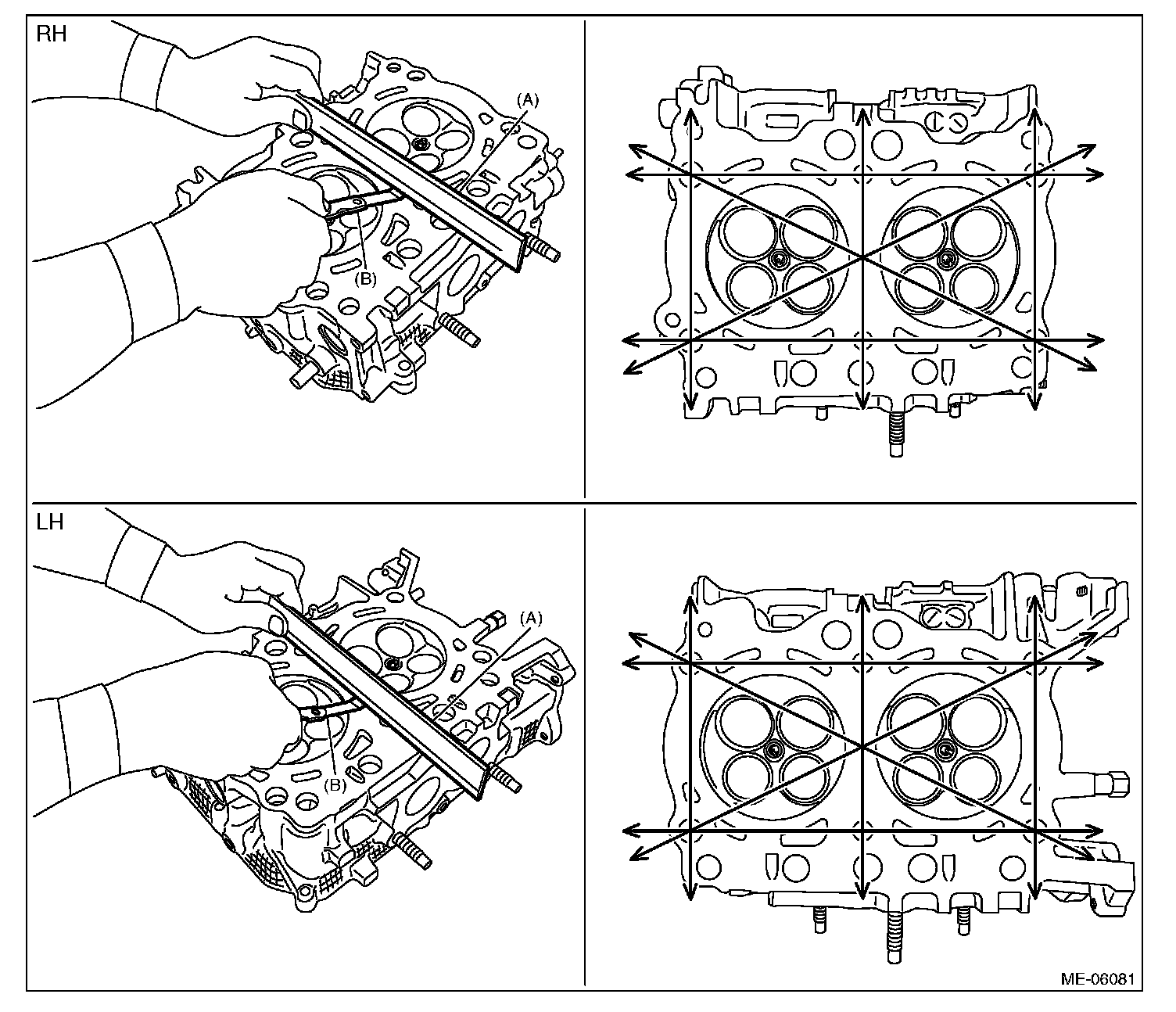 RH

(A)

(B)

LH

(A)

(B)

ME-06081