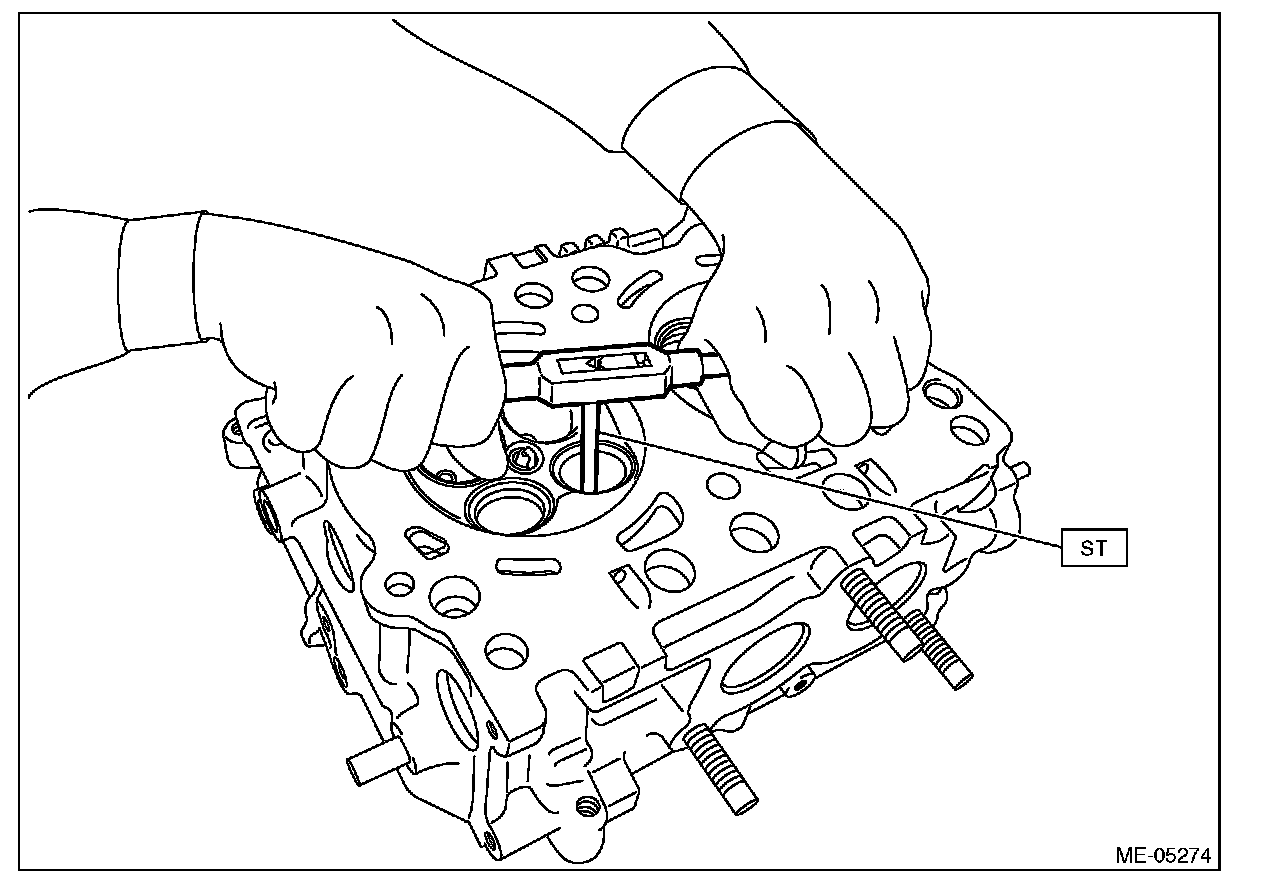 ST

ME-05274