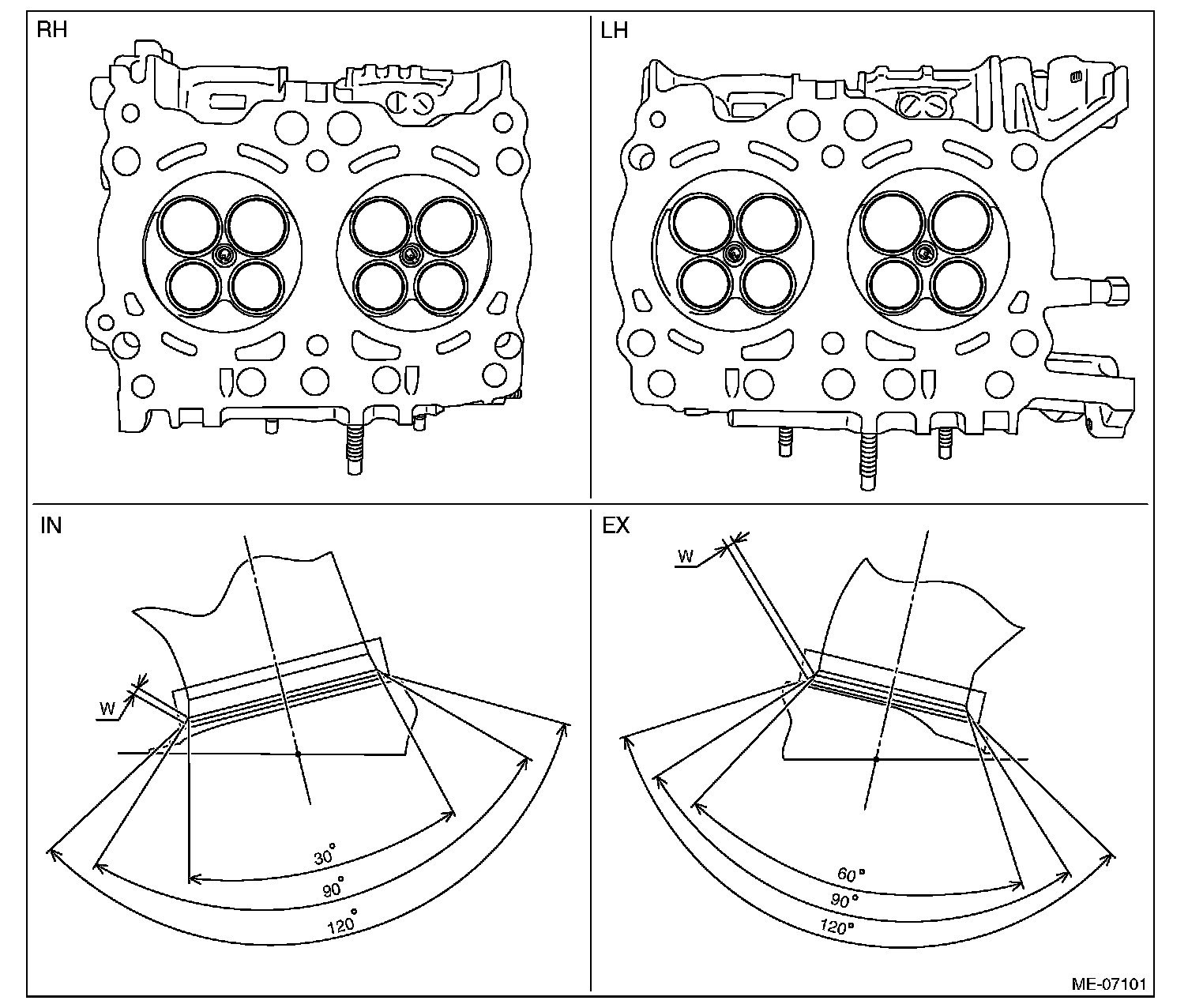 RH

LH

IN

W

30°

90°

120°

EX

W

60°

90°

120°

ME-07101