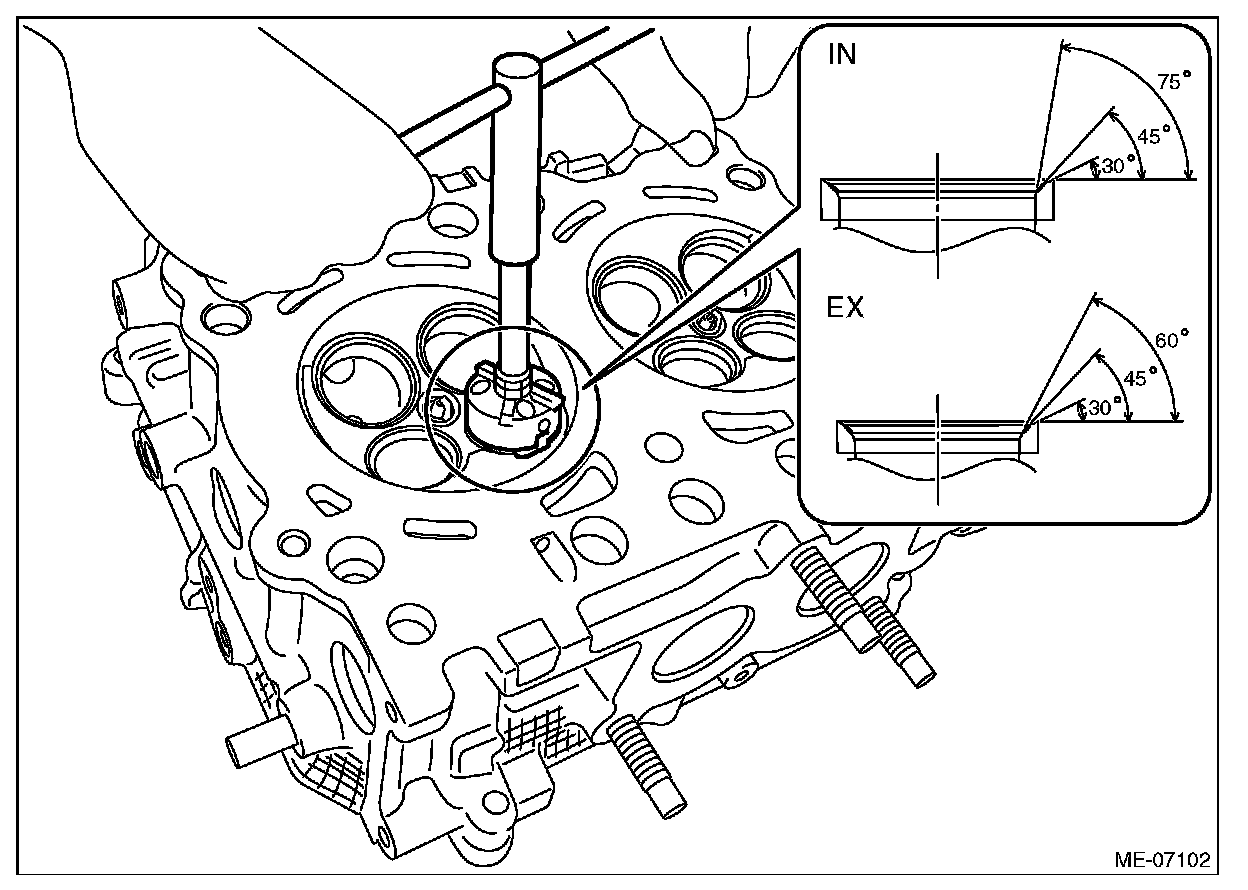 IN
75°
45°
30°
EX
60°
45°
30°
ME-07102