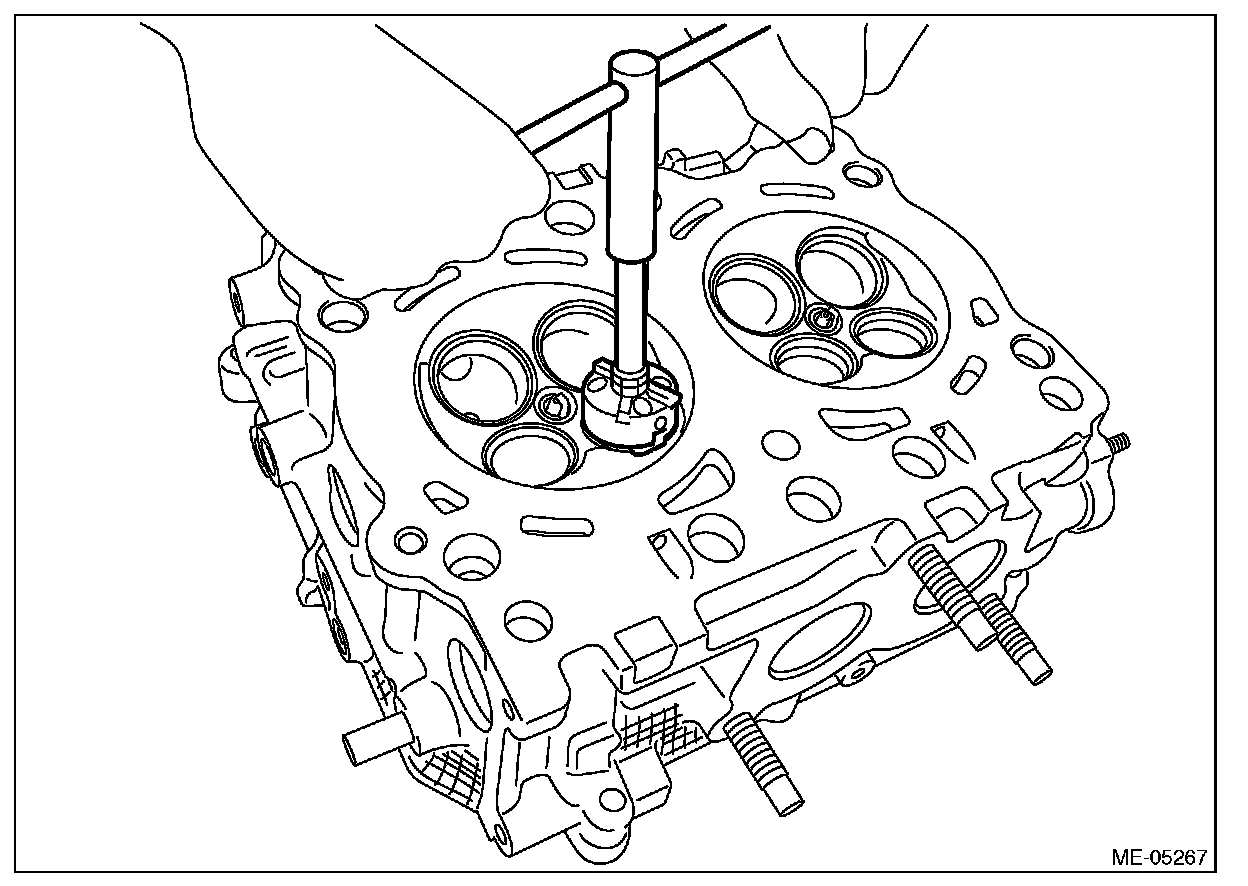 ME-05267