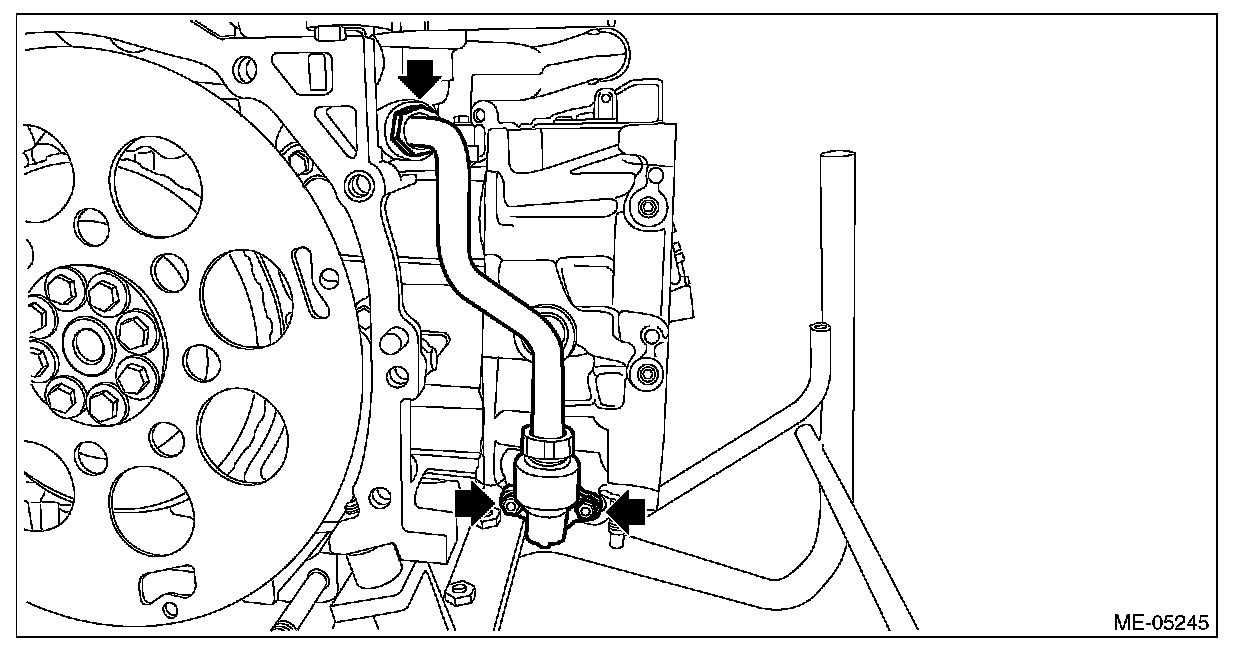 ME-05245