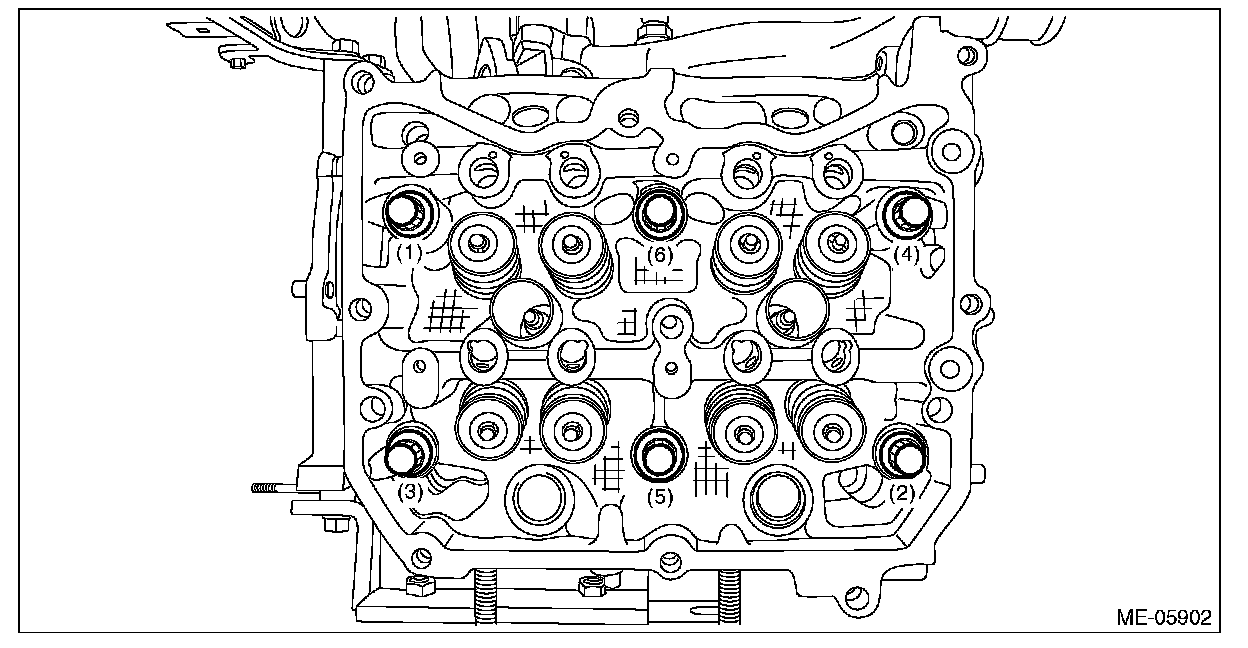 (1)
(6)
(4)
(3)
(5)
(2)
ME-05902