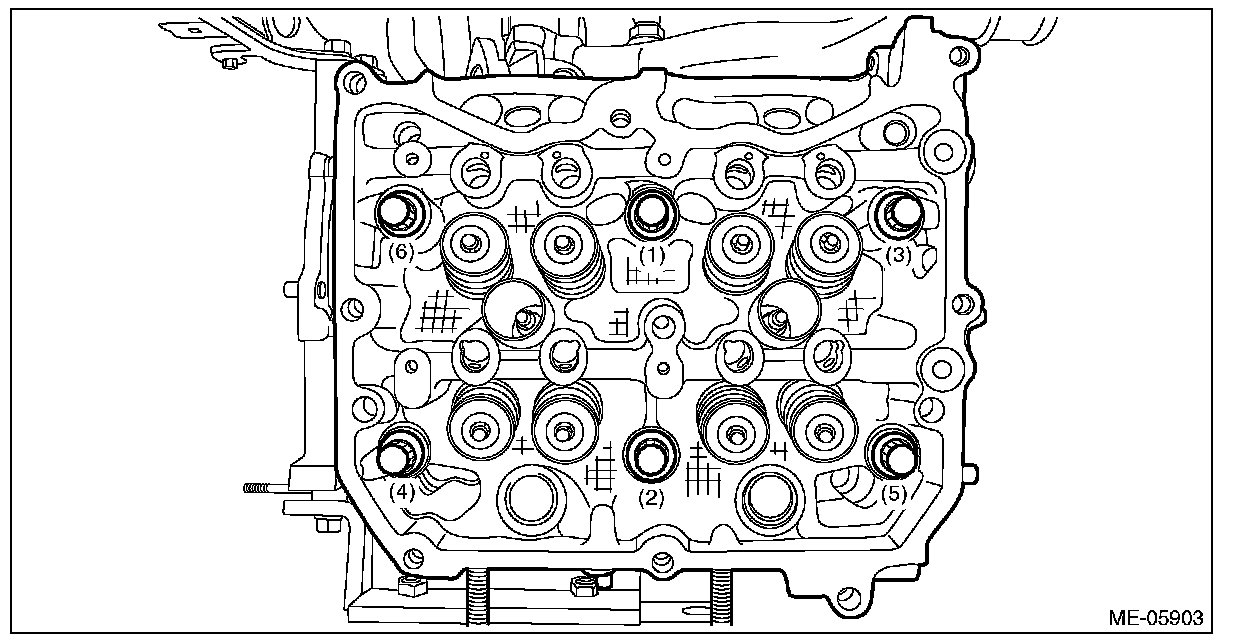 (6)
(1)
(3)
(4)
(2)
(5)
ME-05903