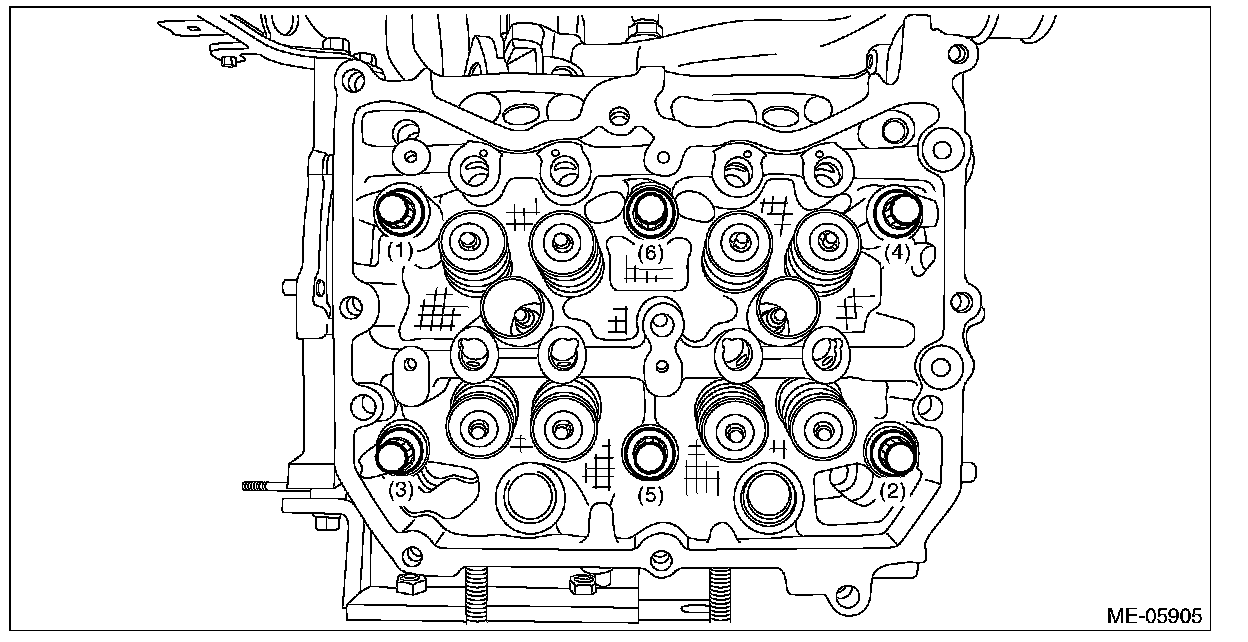 (1)
(6)
(4)
(3)
(5)
(2)
ME-05905