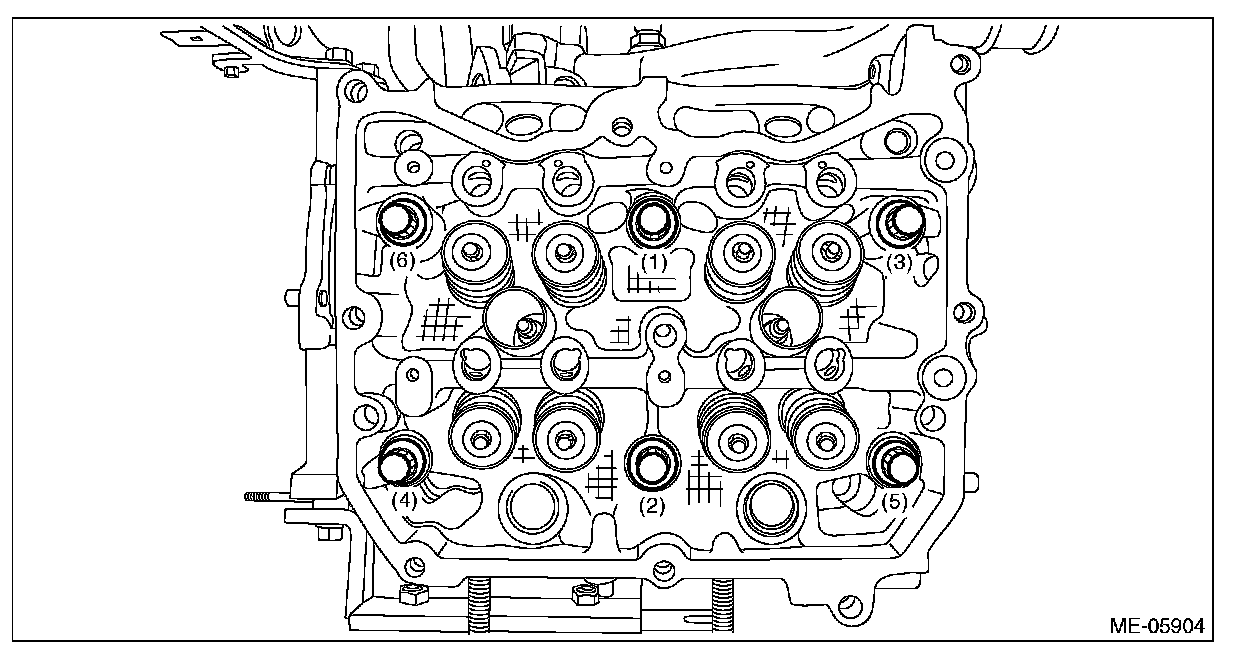 (6)
(1)
(3)
(4)
(2)
(5)
ME-05904