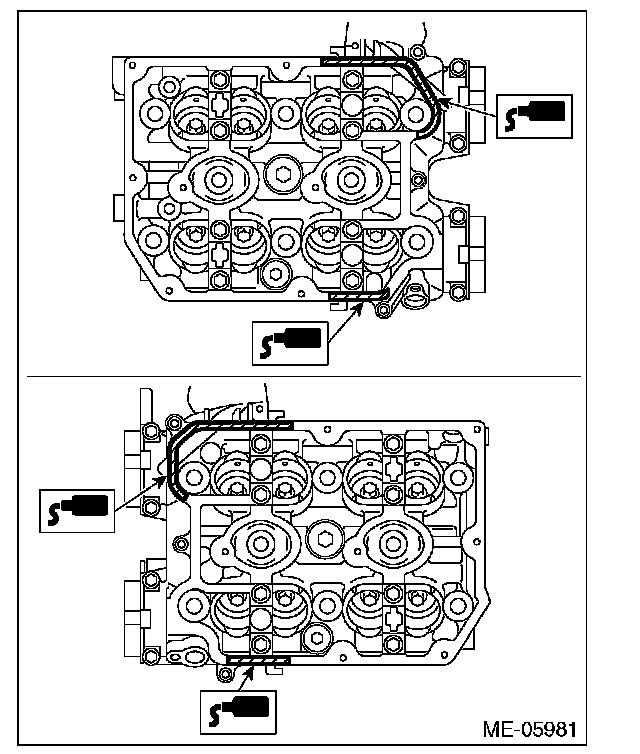 ME-05981