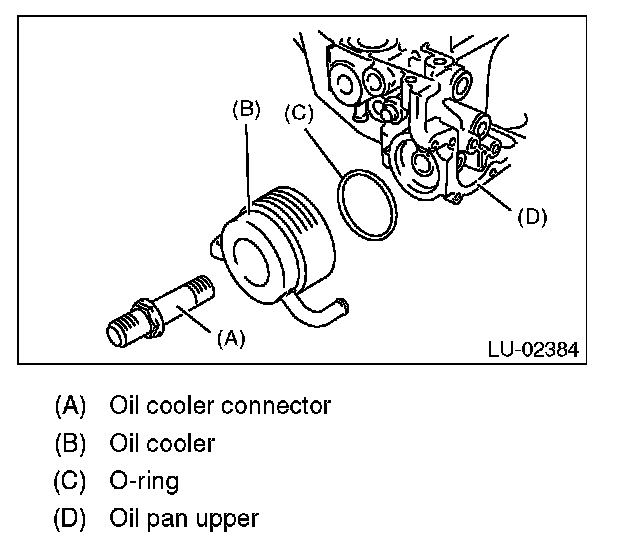 (B)
(C)
(D)
(A)
LU-02384

(A) Oil cooler connector
(B) Oil cooler
(C) O-ring
(D) Oil pan upper