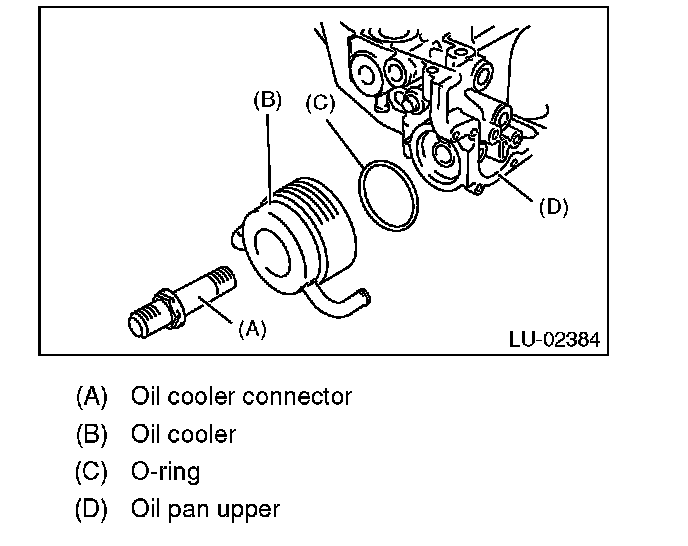 (B)
(C)
(D)
(A)
LU-02384

(A) Oil cooler connector
(B) Oil cooler
(C) O-ring
(D) Oil pan upper