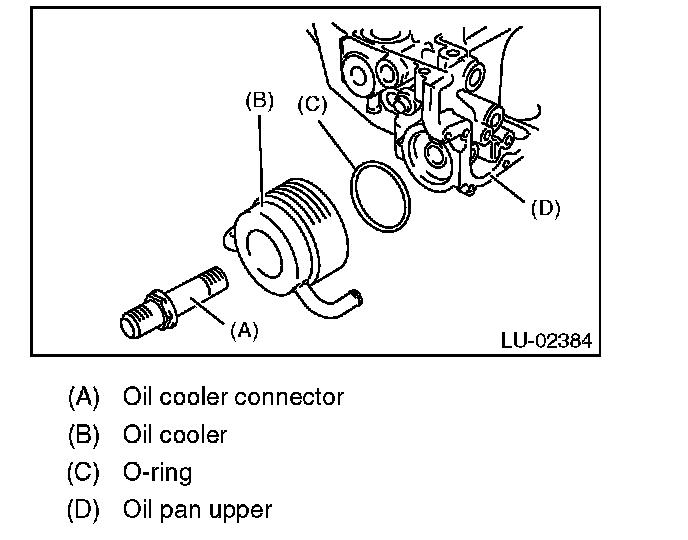 (B)
(C)
(D)
(A)
LU-02384

(A) Oil cooler connector
(B) Oil cooler
(C) O-ring
(D) Oil pan upper