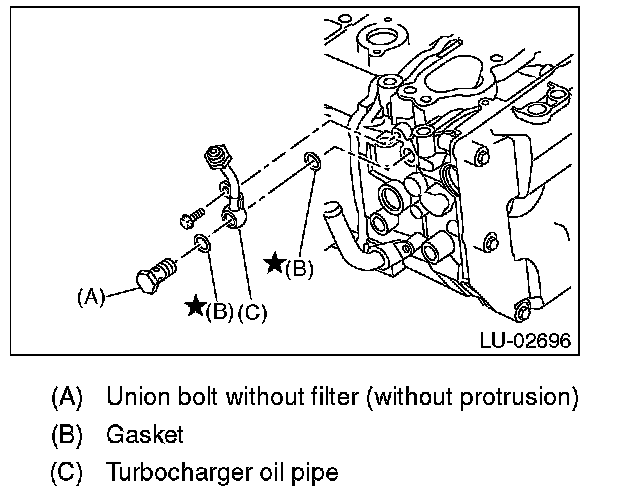 ★(B)

(A)

★(B) (C)

LU-02696

(A) Union bolt without filter (without protrusion)

(B) Gasket

(C) Turbocharger oil pipe