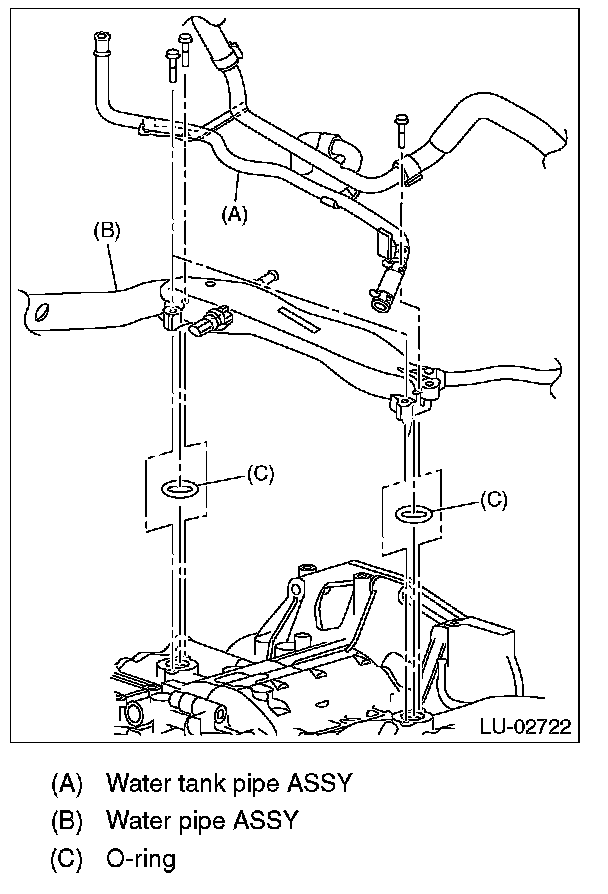 (A)
(B)
(C)
(C)
LU-02722

(A) Water tank pipe ASSY
(B) Water pipe ASSY
(C) O-ring