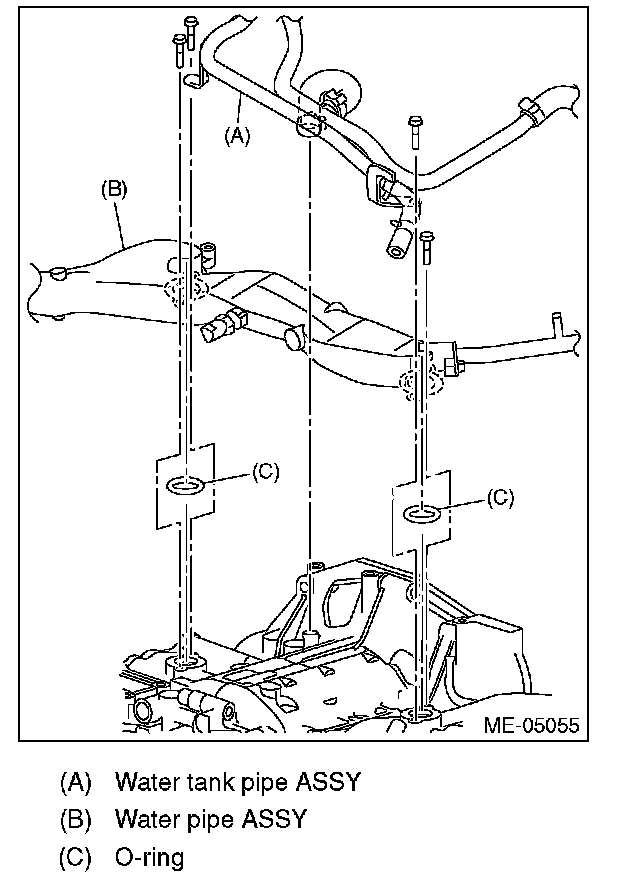 (A)

(B)

(C)

(C)

ME-05055

(A) Water tank pipe ASSY

(B) Water pipe ASSY

(C) O-ring