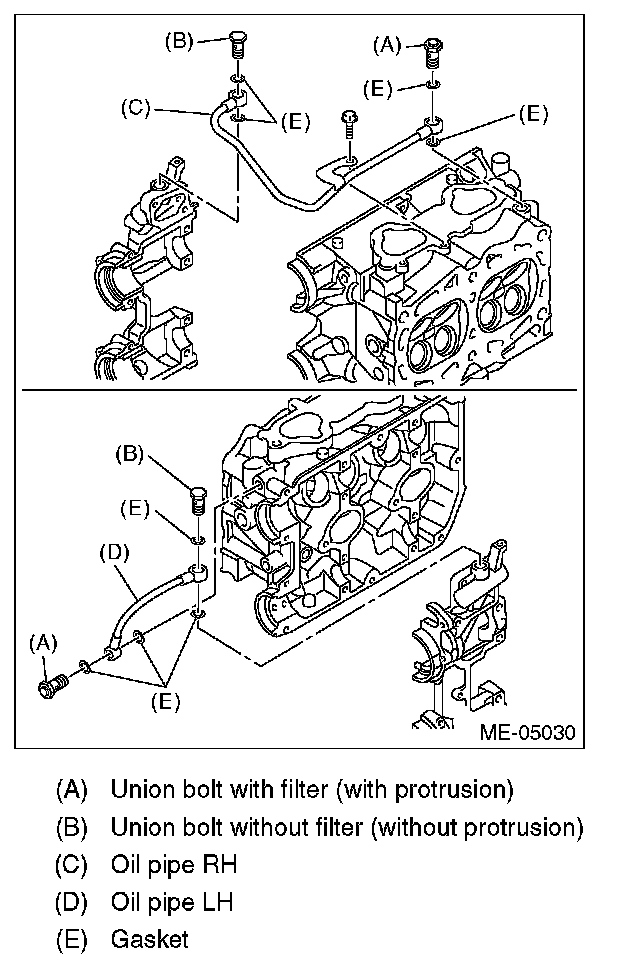 (B)
(A)
(E)
(C)
(E)
(E)
(B)
(E)
(D)
(A)
(E)
ME-05030

(A) Union bolt with filter (with protrusion)
(B) Union bolt without filter (without protrusion)
(C) Oil pipe RH
(D) Oil pipe LH
(E) Gasket