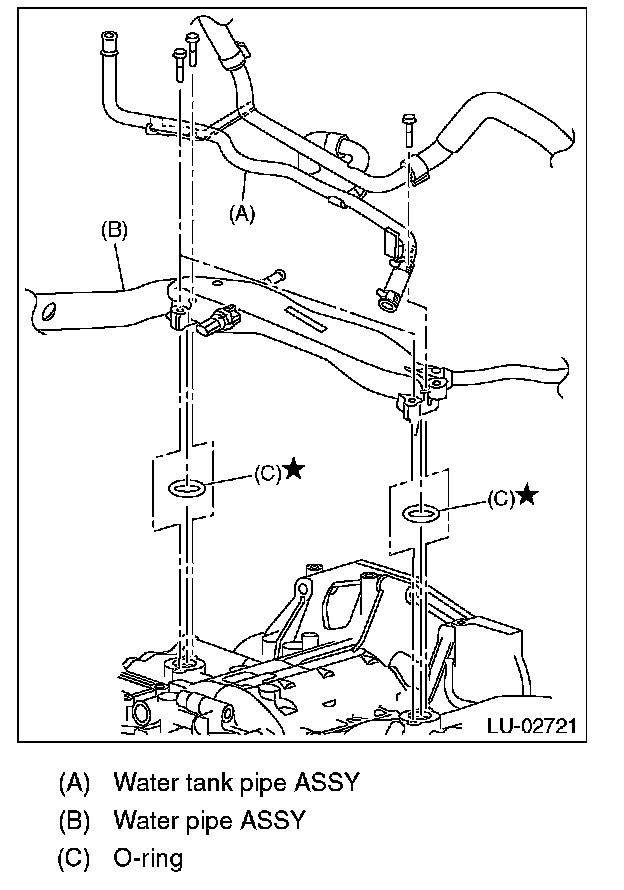 (A)

(B)

(C)★

(C)★

LU-02721

(A) Water tank pipe ASSY
(B) Water pipe ASSY
(C) O-ring