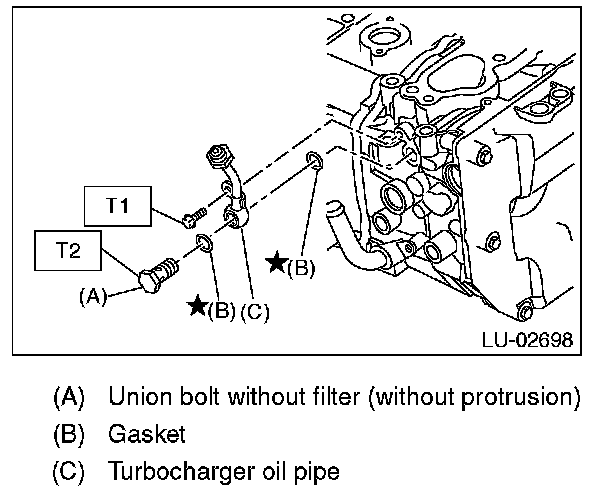 T1

T2

(A)

★(B) (C)

★(B)

LU-02698

(A) Union bolt without filter (without protrusion)

(B) Gasket

(C) Turbocharger oil pipe