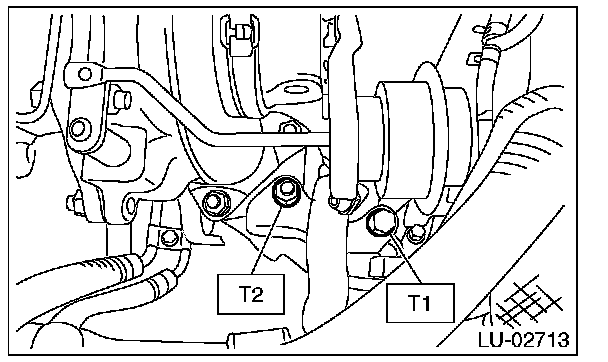 T2

T1

LU-02713