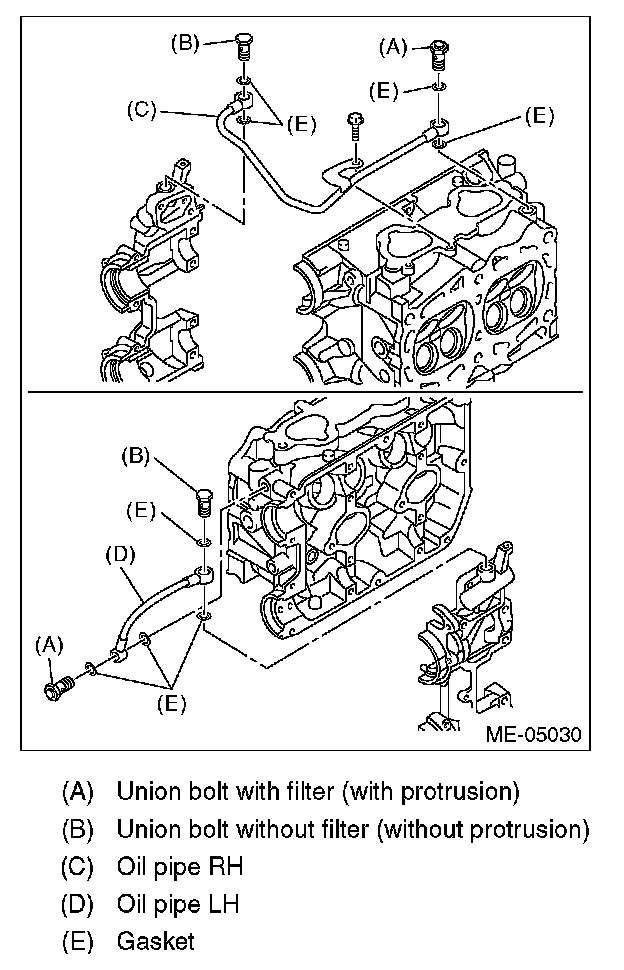 (B)
(A)
(E)
(C)
(E)
(E)

(B)
(E)
(D)
(A)
(E)
ME-05030

(A) Union bolt with filter (with protrusion)
(B) Union bolt without filter (without protrusion)
(C) Oil pipe RH
(D) Oil pipe LH
(E) Gasket