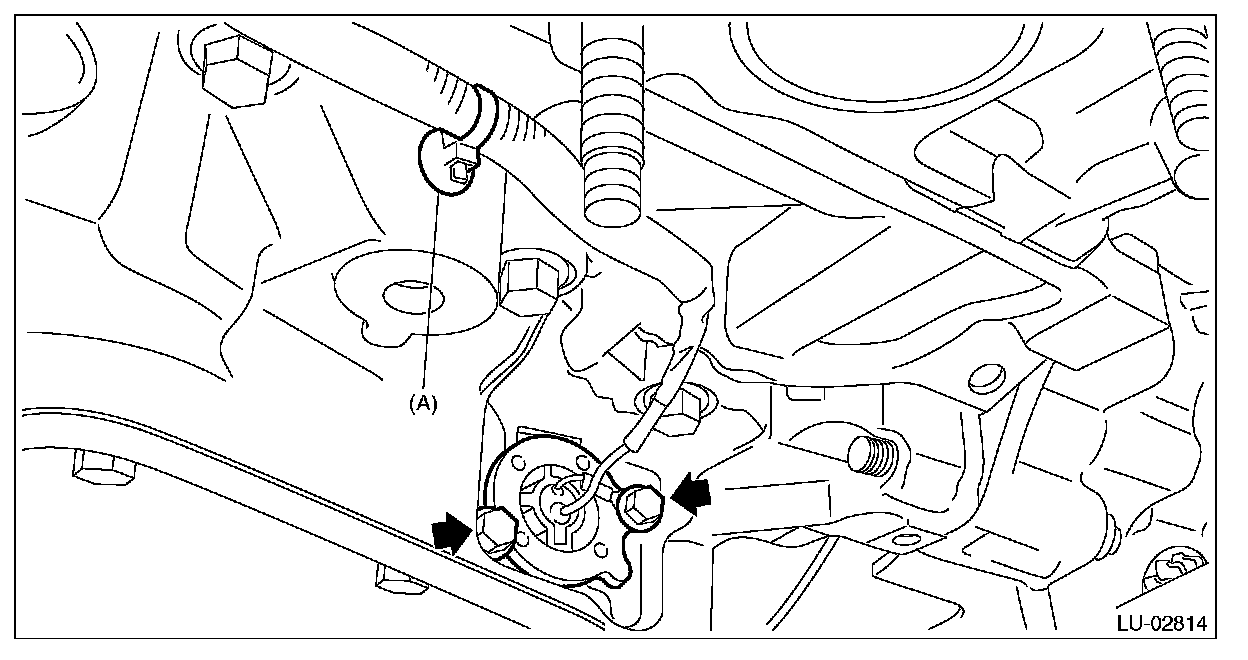 (A)

LU-02814