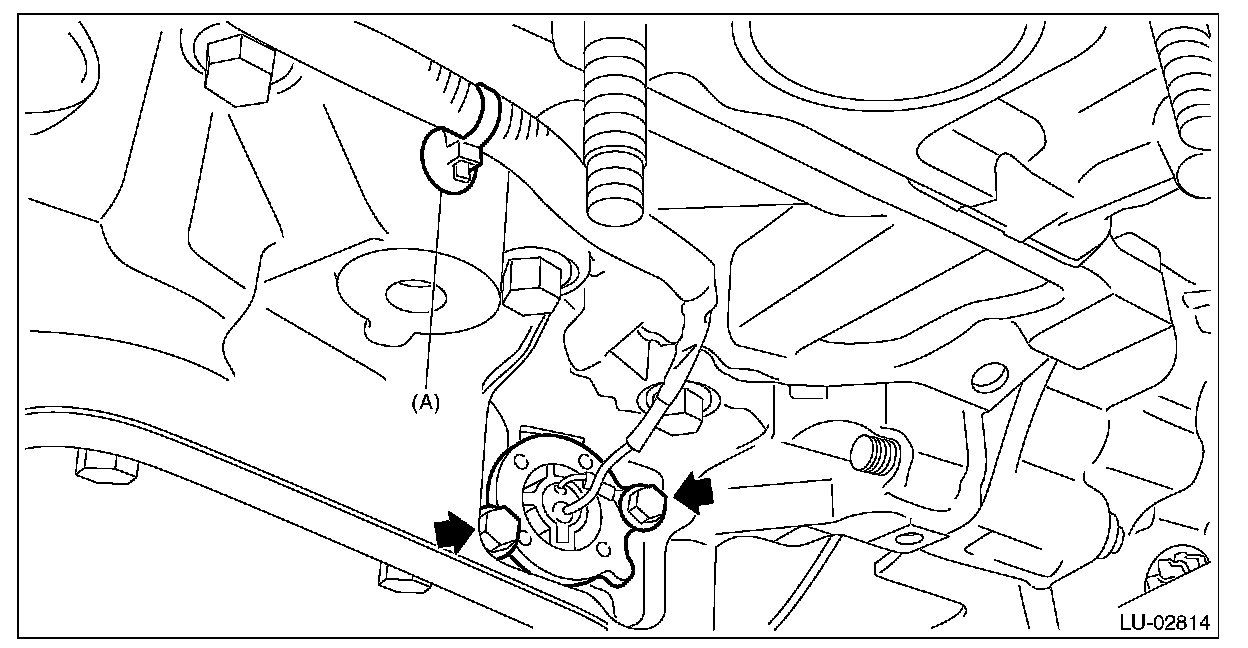 (A)

LU-02814