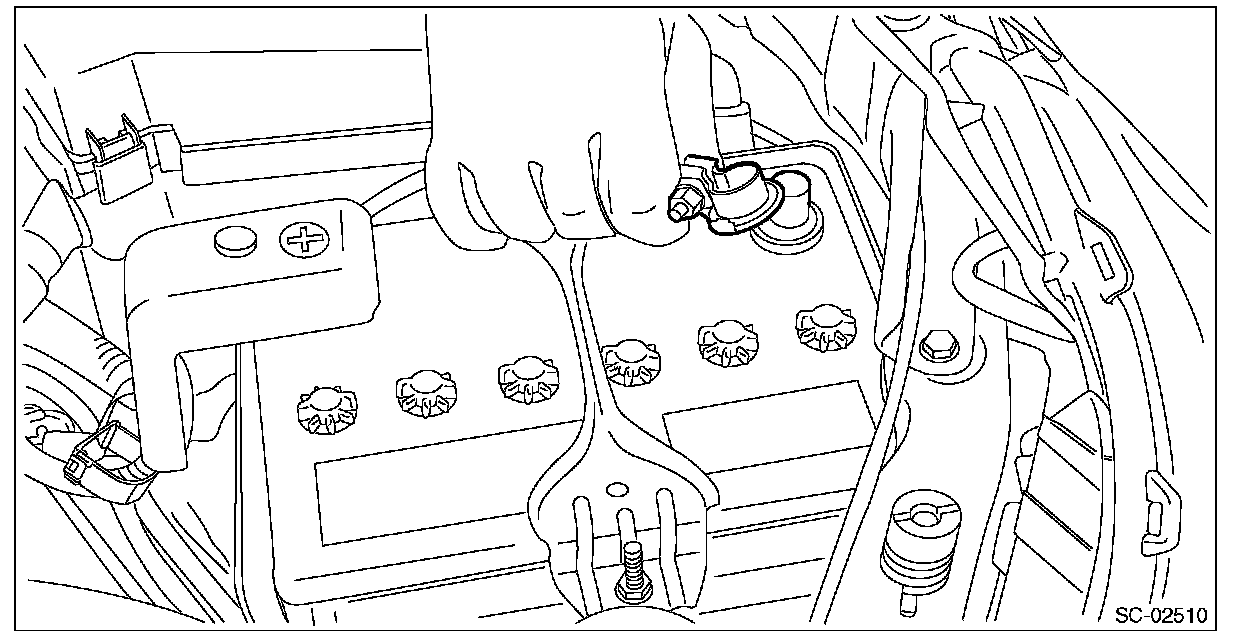 SC-02510