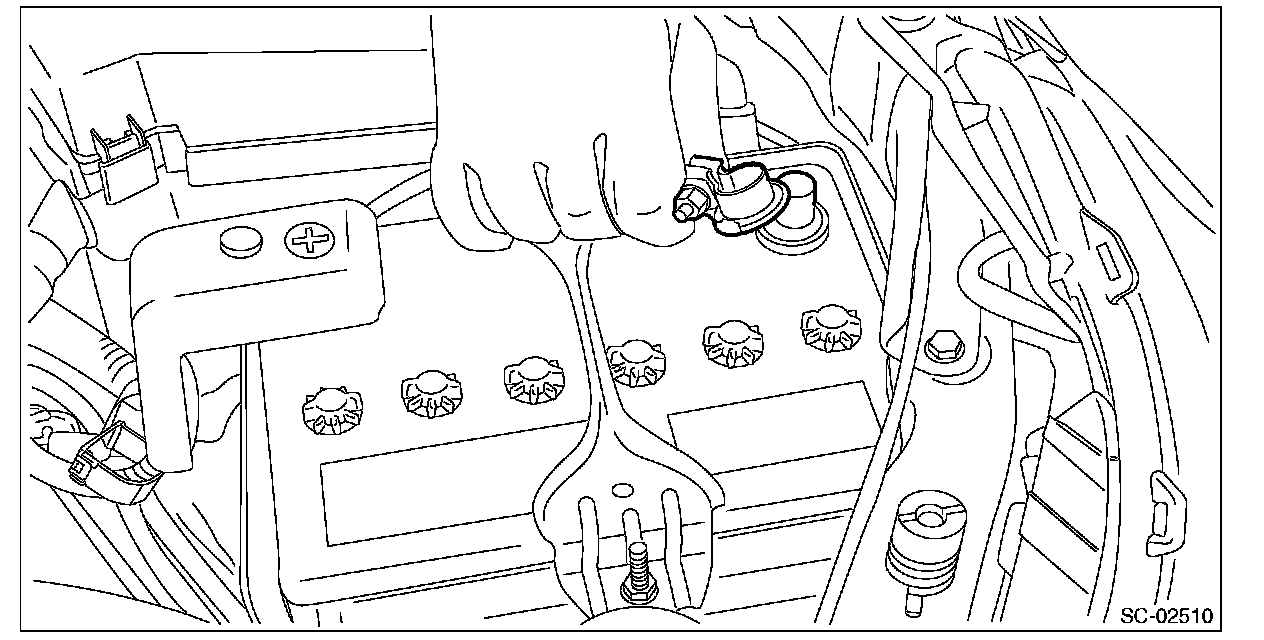 SC-02510