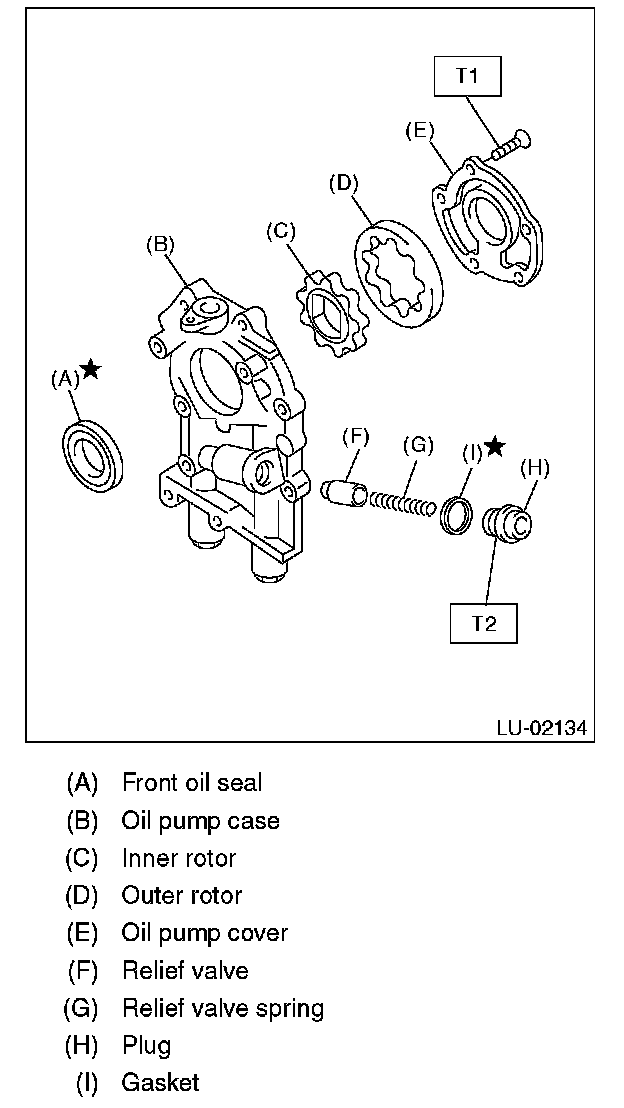 T1
(E)
(D)
(C)
(B)
(A)★
(F)
(G)
(I)★
(H)
T2
LU-02134

(A) Front oil seal
(B) Oil pump case
(C) Inner rotor
(D) Outer rotor
(E) Oil pump cover
(F) Relief valve
(G) Relief valve spring
(H) Plug
(I) Gasket