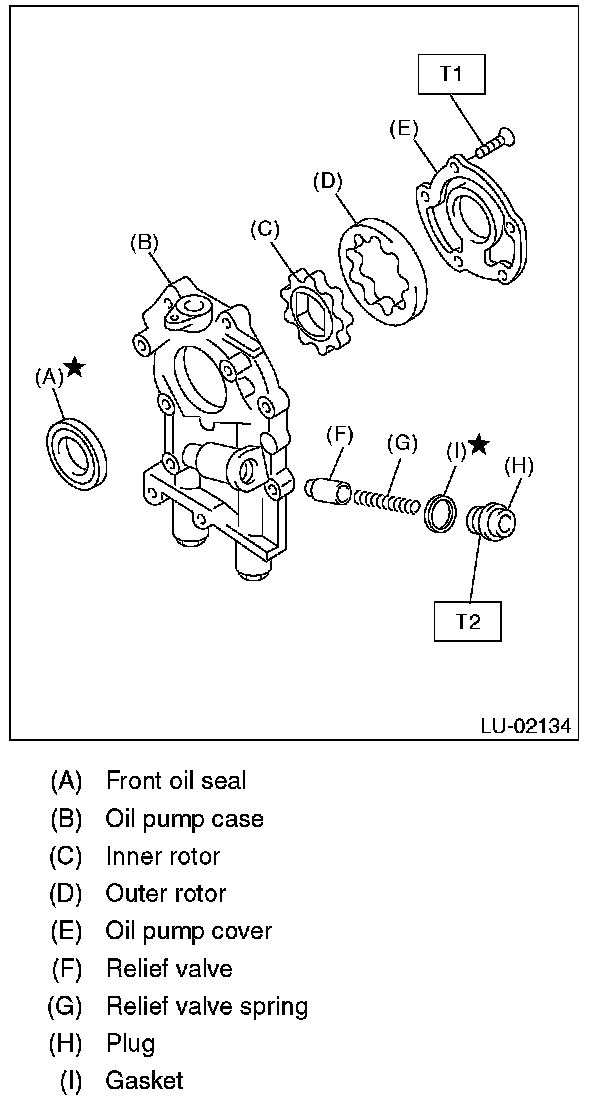 T1
(E)
(D)
(C)
(B)
(A)★
(F)
(G)
(I)★
(H)
T2
LU-02134

(A) Front oil seal
(B) Oil pump case
(C) Inner rotor
(D) Outer rotor
(E) Oil pump cover
(F) Relief valve
(G) Relief valve spring
(H) Plug
(I) Gasket