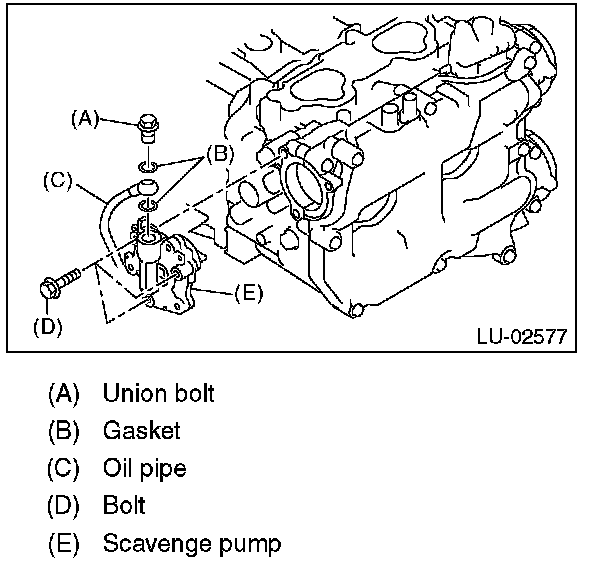 (A)
(B)
(C)
(E)
(D)
LU-02577

(A) Union bolt
(B) Gasket
(C) Oil pipe
(D) Bolt
(E) Scavenge pump