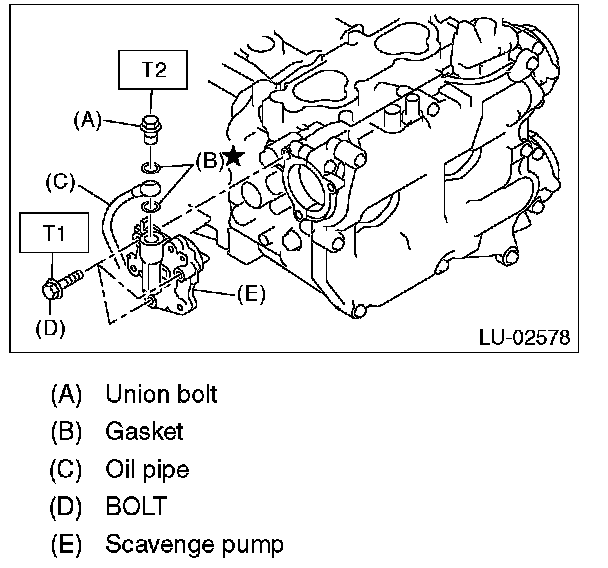 T2

(A)

(B)★

(C)

T1

(D)

(E)

LU-02578

(A) Union bolt

(B) Gasket

(C) Oil pipe

(D) BOLT

(E) Scavenge pump