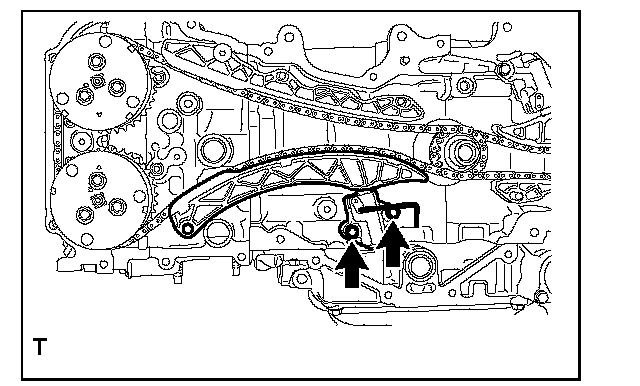 T