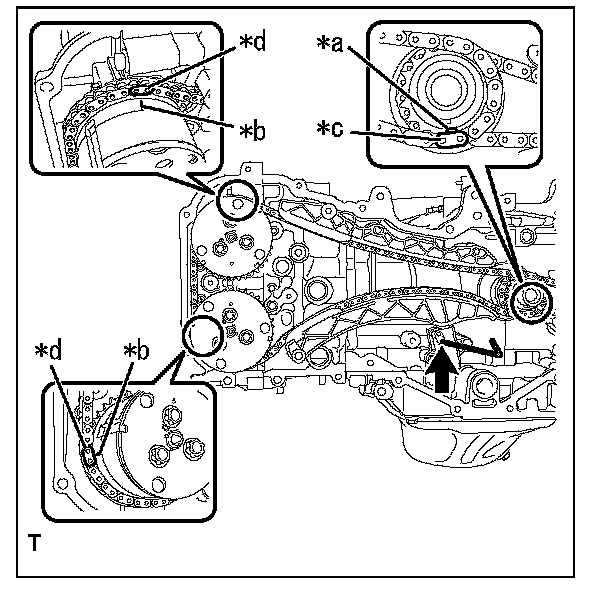 *d
*b
*a
*c
*d
*b
T