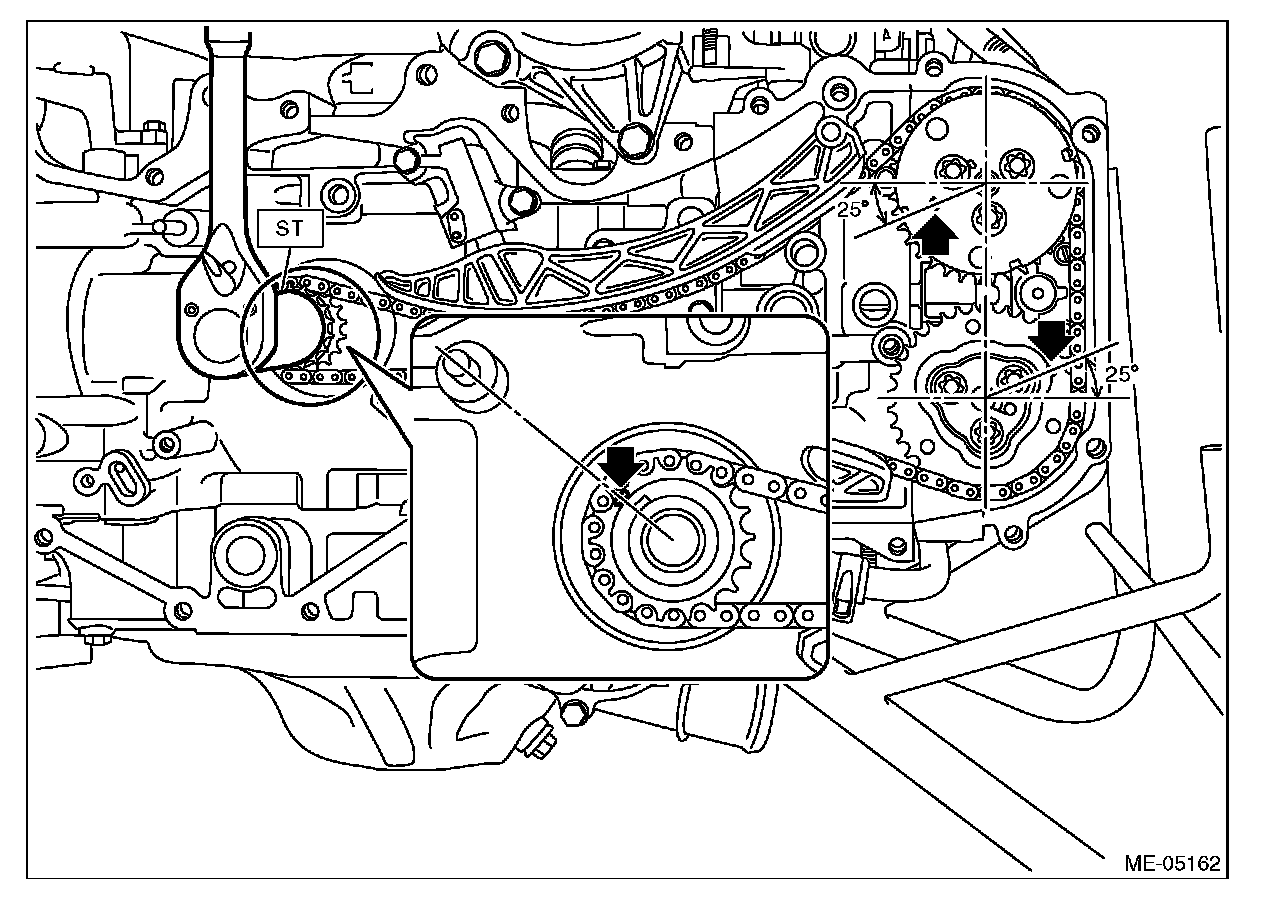 ST
25°
25°
ME-05162