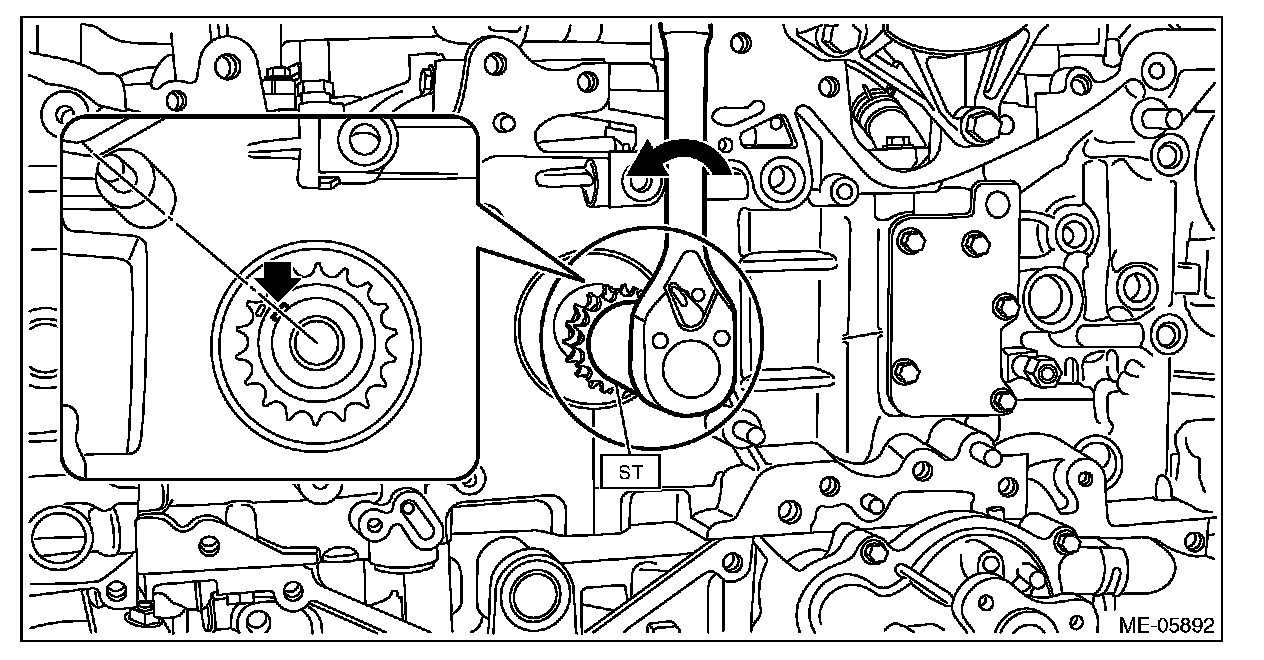 ST

ME-05892