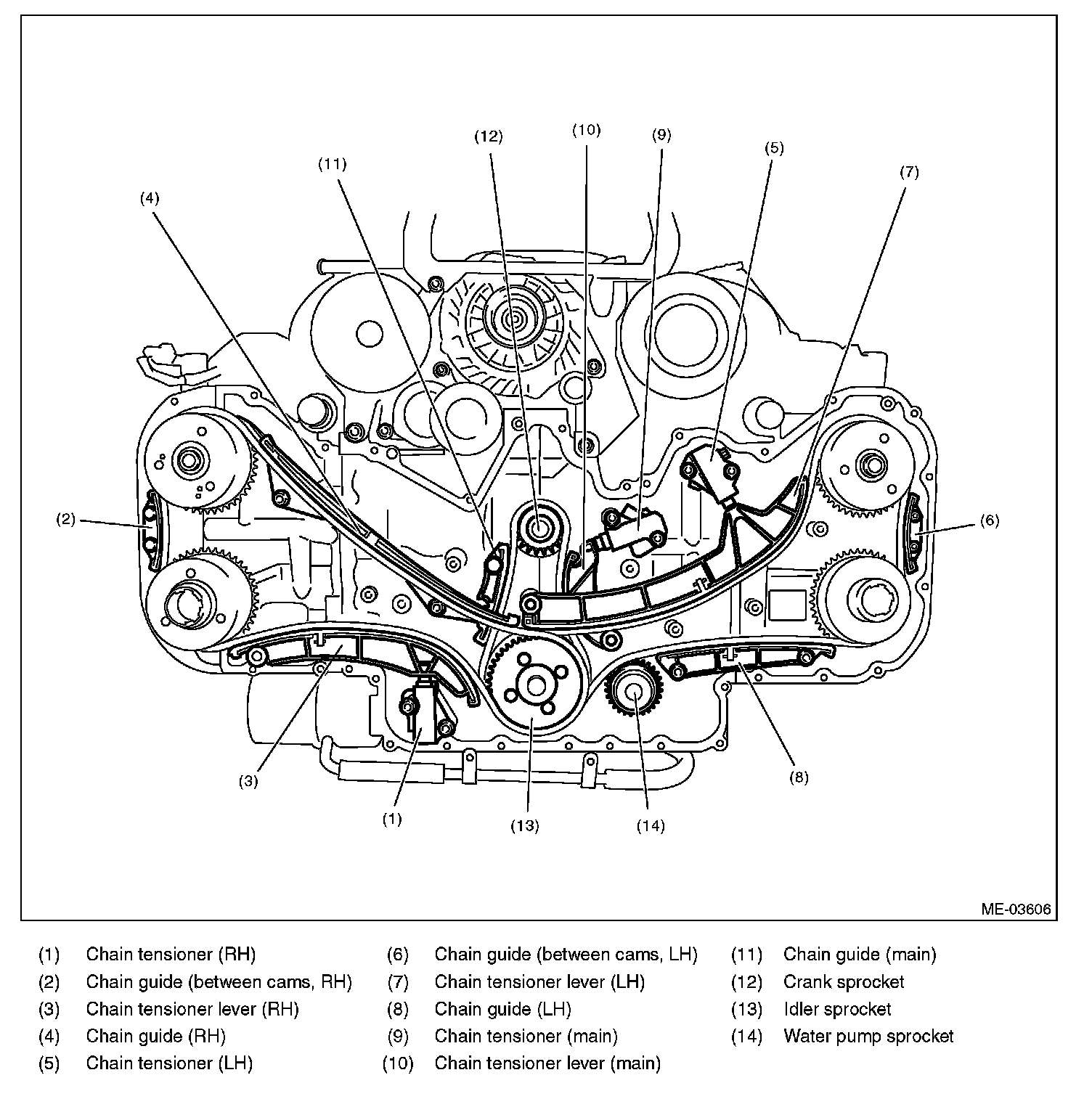 (12) (10) (9) (5) (11) (7) (4)

(2) (6)

(3) (1) (13) (14) (8)

ME-03606

(1) Chain tensioner (RH)
(2) Chain guide (between cams, RH)
(3) Chain tensioner lever (RH)
(4) Chain guide (RH)
(5) Chain tensioner (LH)

(6) Chain guide (between cams, LH)
(7) Chain tensioner lever (LH)
(8) Chain guide (LH)
(9) Chain tensioner (main)
(10) Chain tensioner lever (main)

(11) Chain guide (main)
(12) Crank sprocket
(13) Idler sprocket
(14) Water pump sprocket