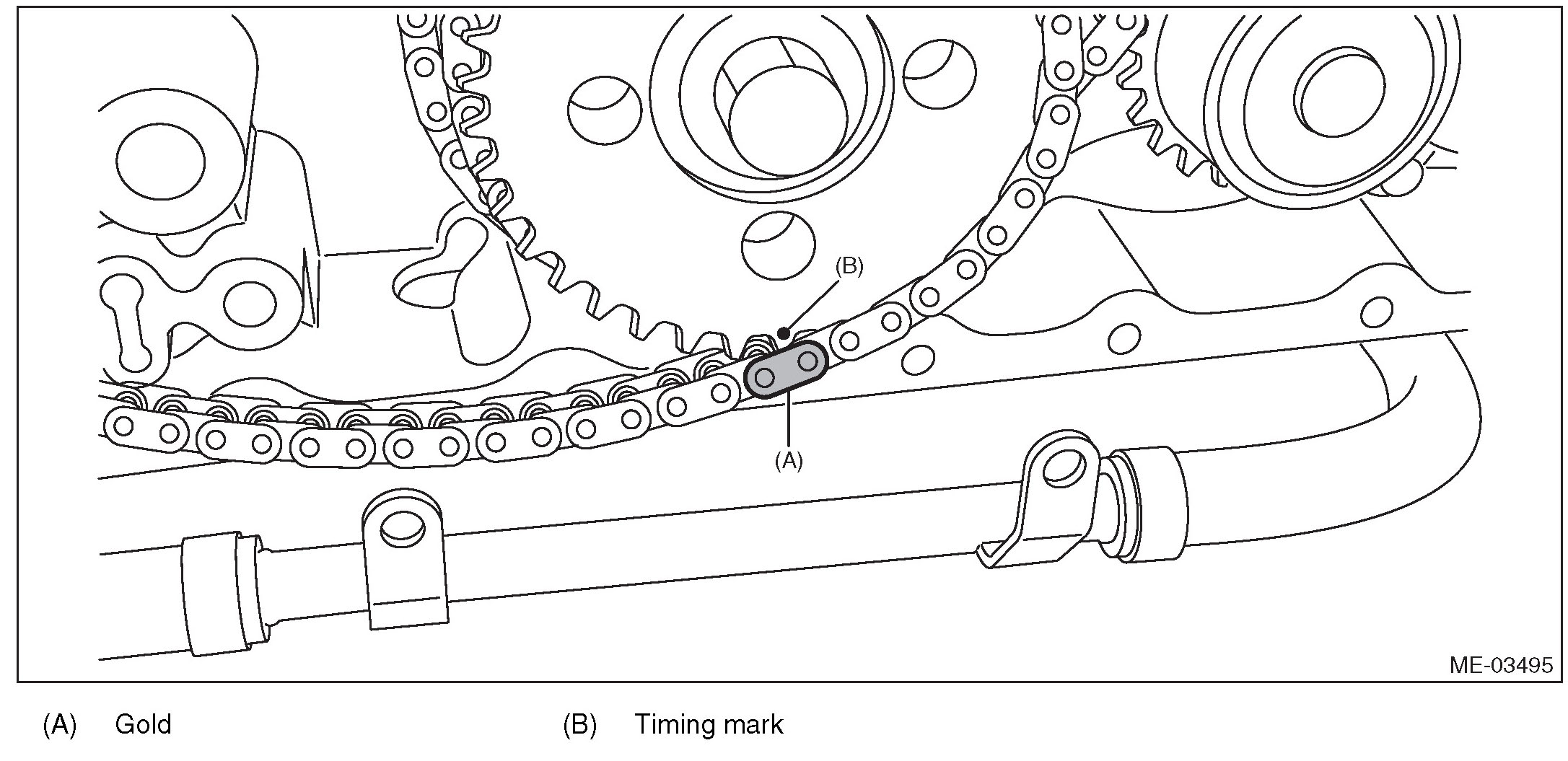 (B)

(A)

ME-03495

(A) Gold

(B) Timing mark