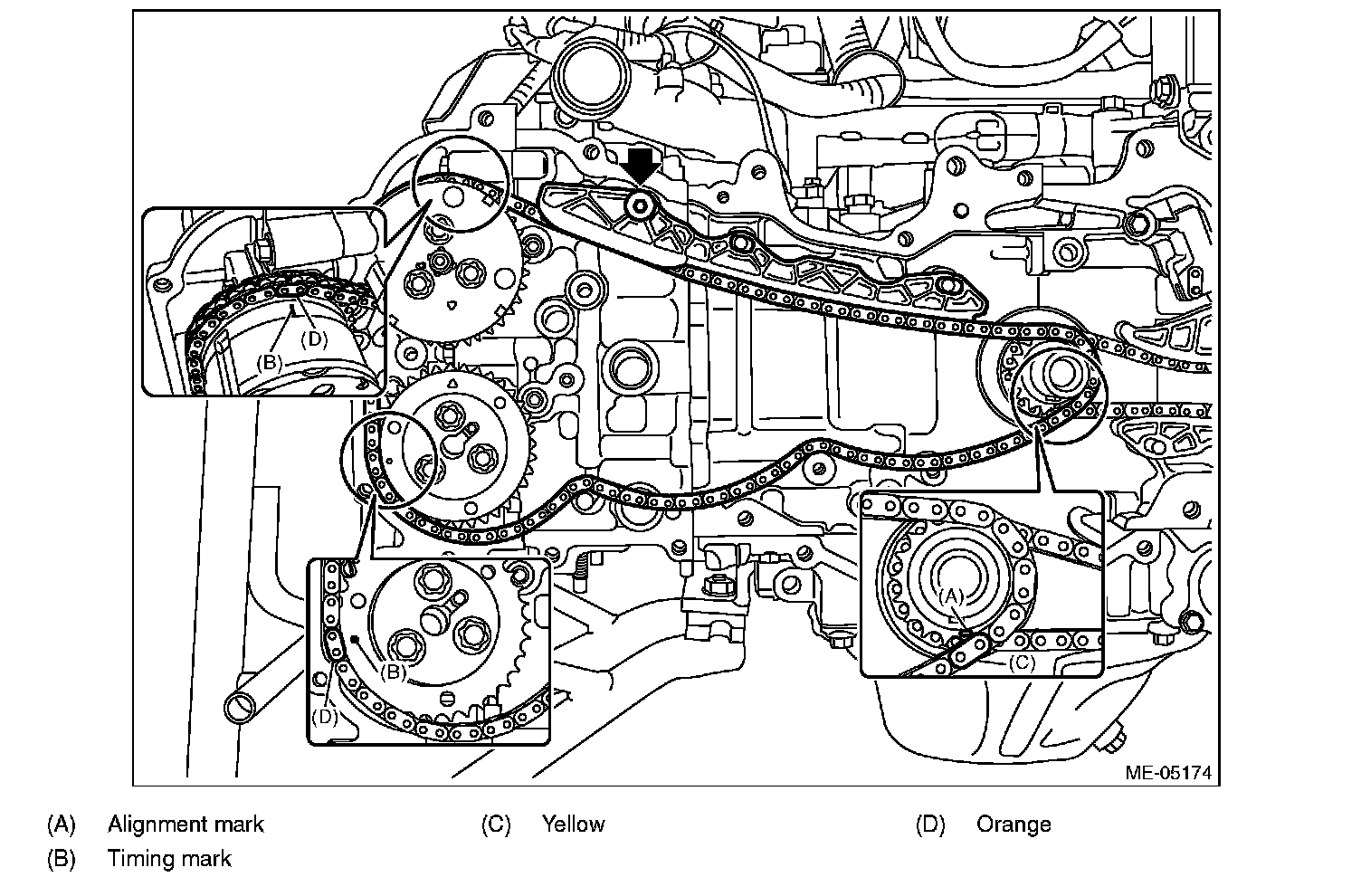 (D)
(B)
(B)
(D)
(A)
(C)
ME-05174

(A) Alignment mark
(B) Timing mark
(C) Yellow
(D) Orange