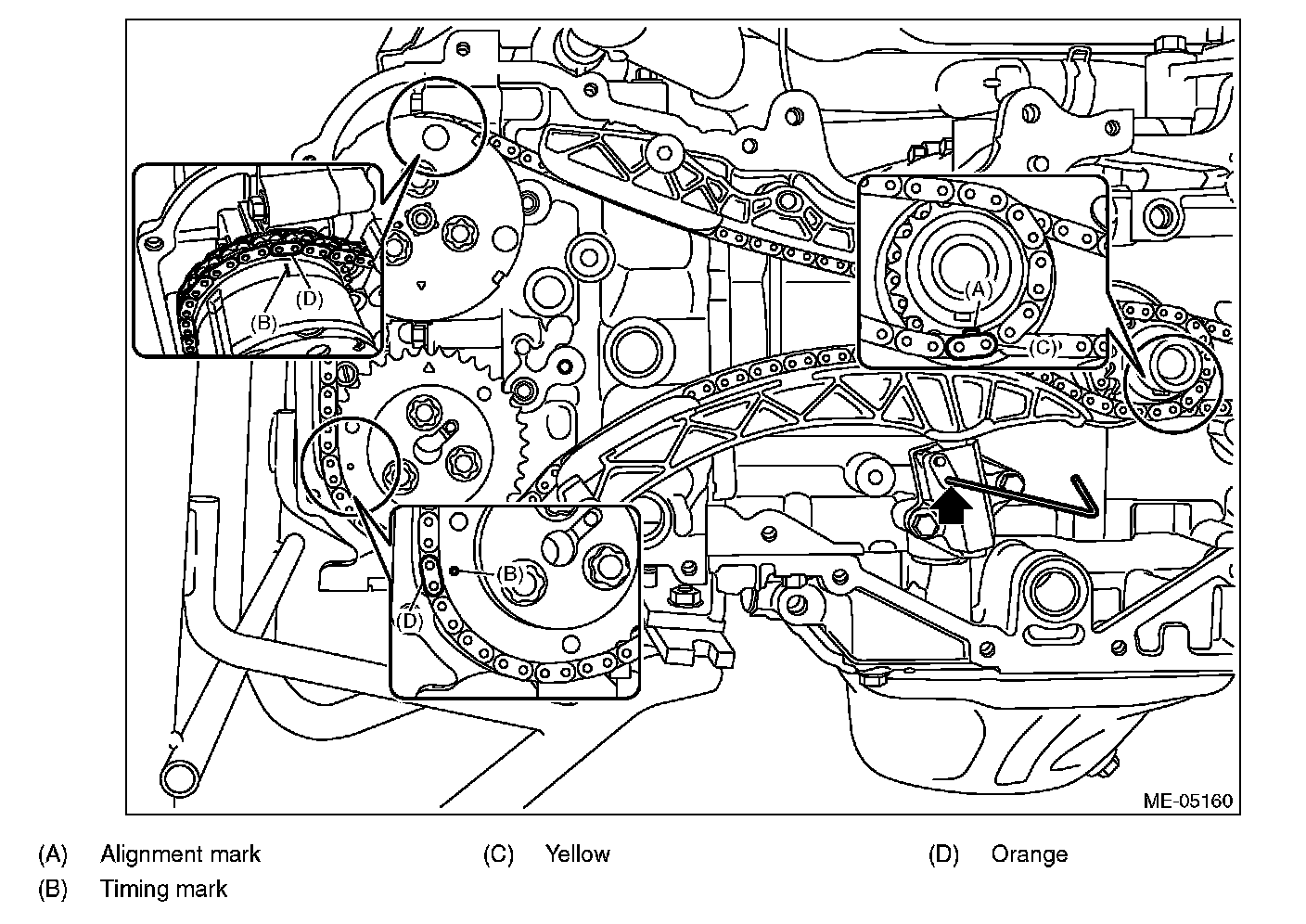 (D)
(B)
(A)
(C)
(B)
(D)
ME-05160

(A) Alignment mark
(B) Timing mark
(C) Yellow
(D) Orange